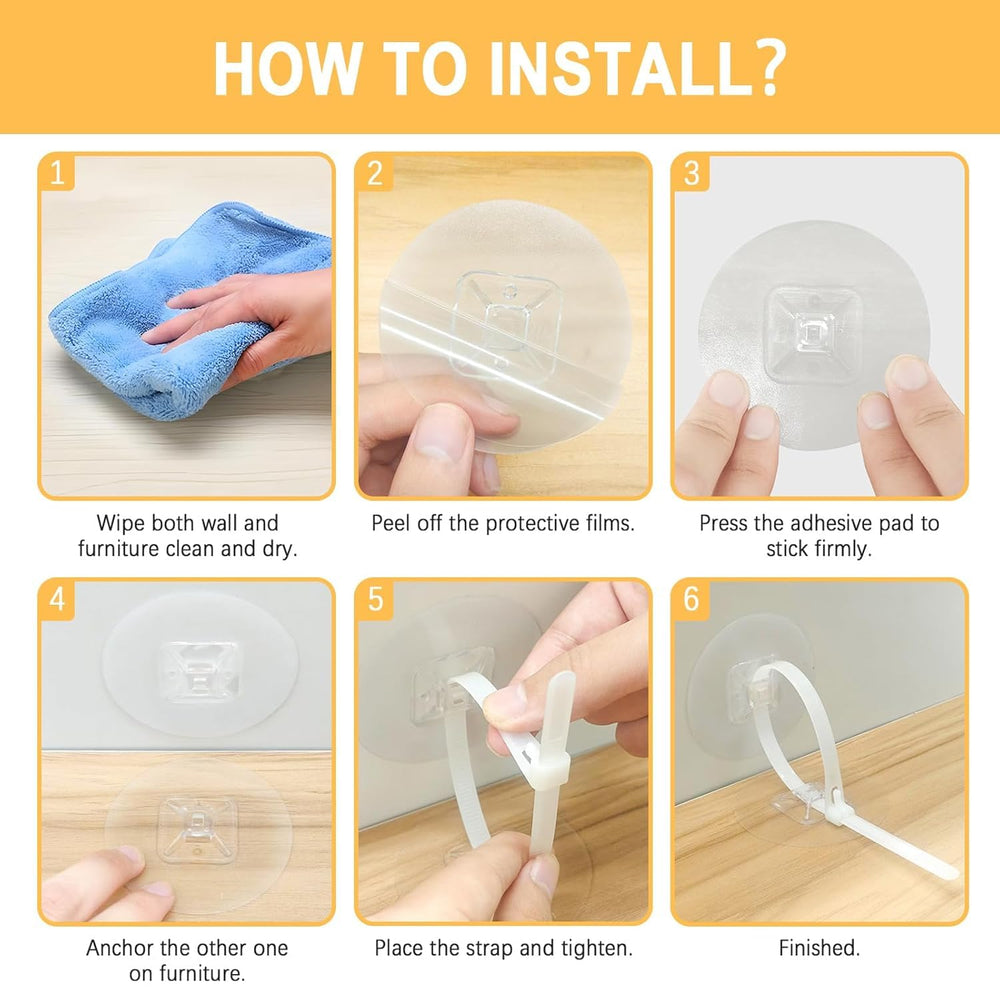 HOW TO INSTALL?

1

Wipe both wall and furniture clean and dry.

2

Peel off the protective films.

3

Press the adhesive pad to stick firmly.

4

Anchor the other one on furniture.

5

Place the strap and tighten.

6

Finished.