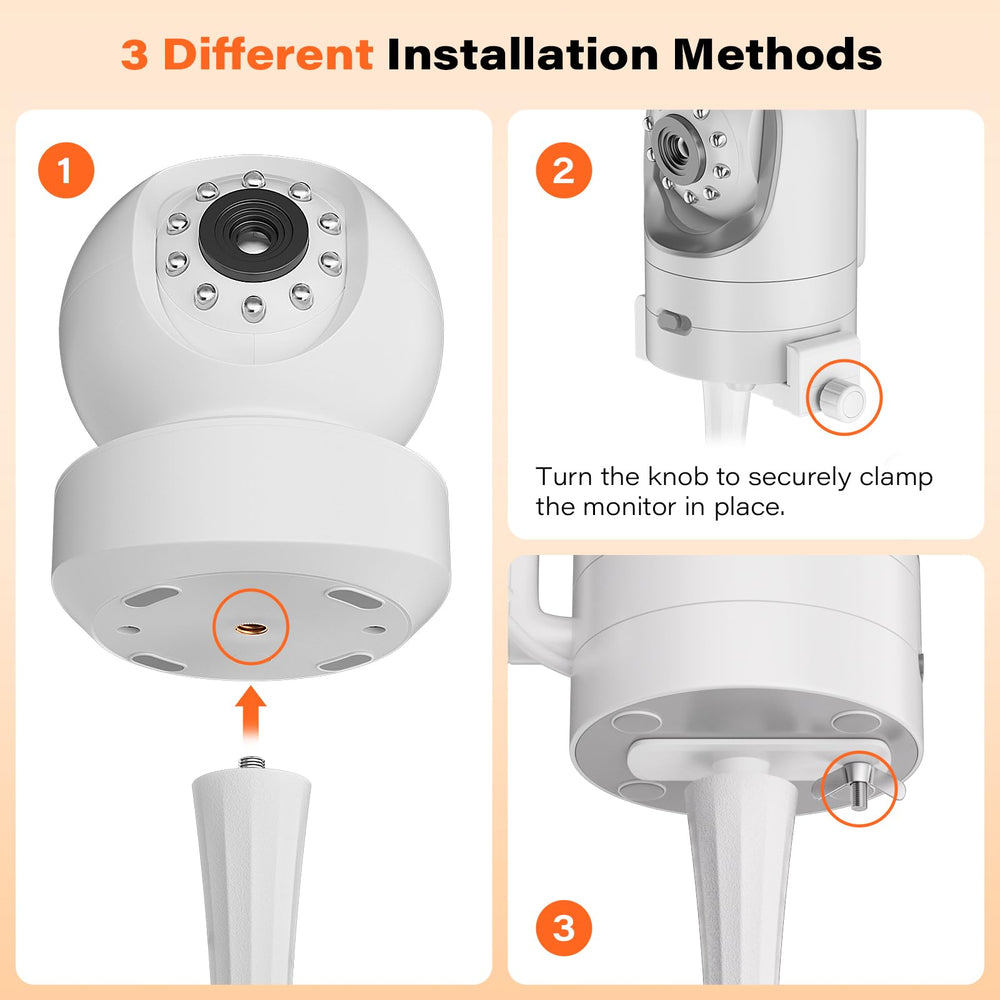 3 Different Installation Methods

1

2

Turn the knob to securely clamp the monitor in place.

3