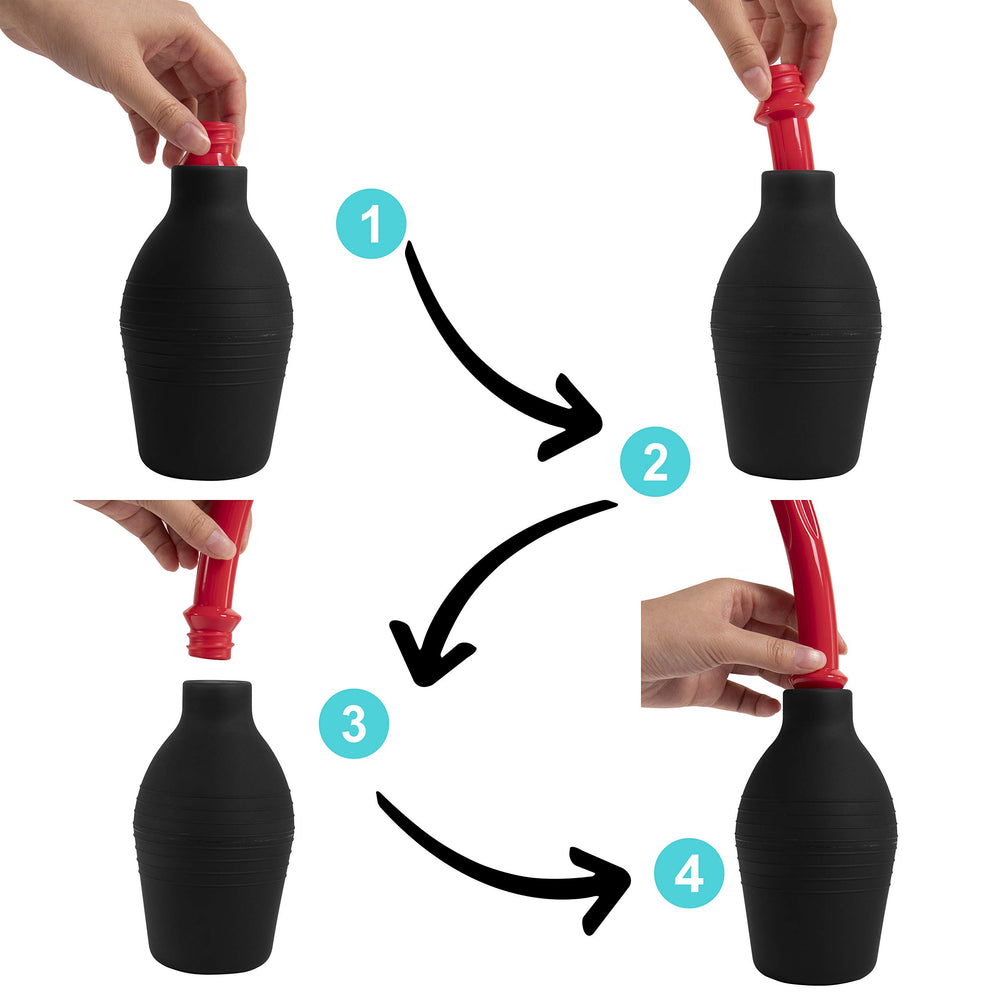 1
2
3
4