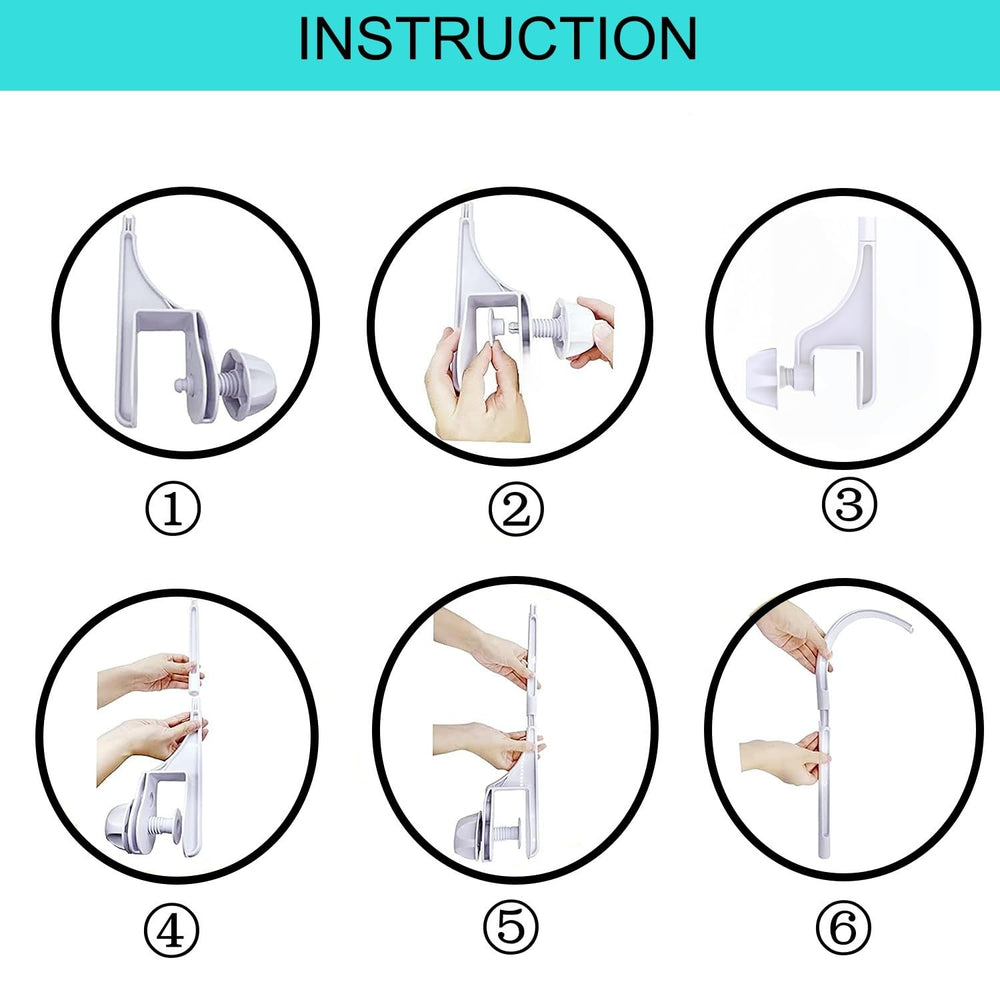 INSTRUCTION

①

②

③

④

⑤

⑥