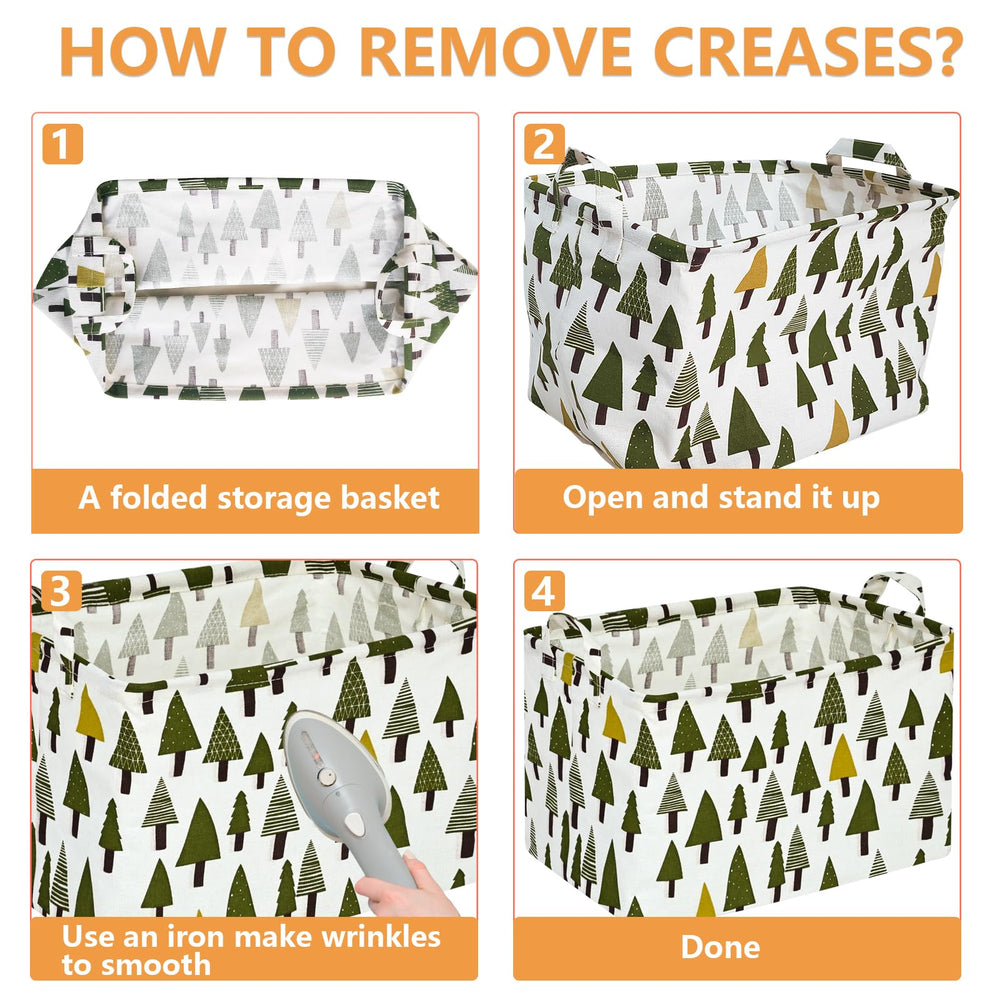 HOW TO REMOVE CREASES?

1

A folded storage basket

2

Open and stand it up

3

Use an iron make wrinkles to smooth

4

Done