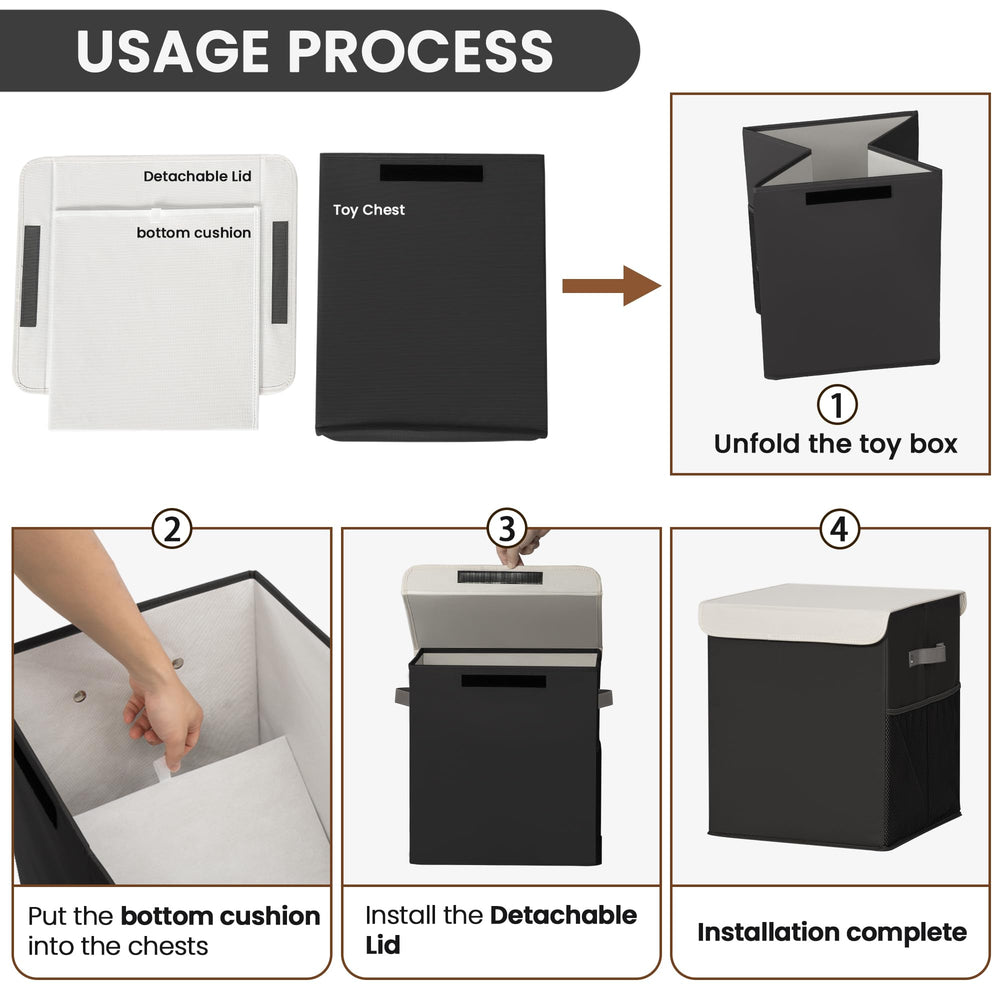 USAGE PROCESS

Detachable Lid

bottom cushion

Toy Chest

①
Unfold the toy box

②
Put the bottom cushion into the chests

③
Install the Detachable Lid

④
Installation complete