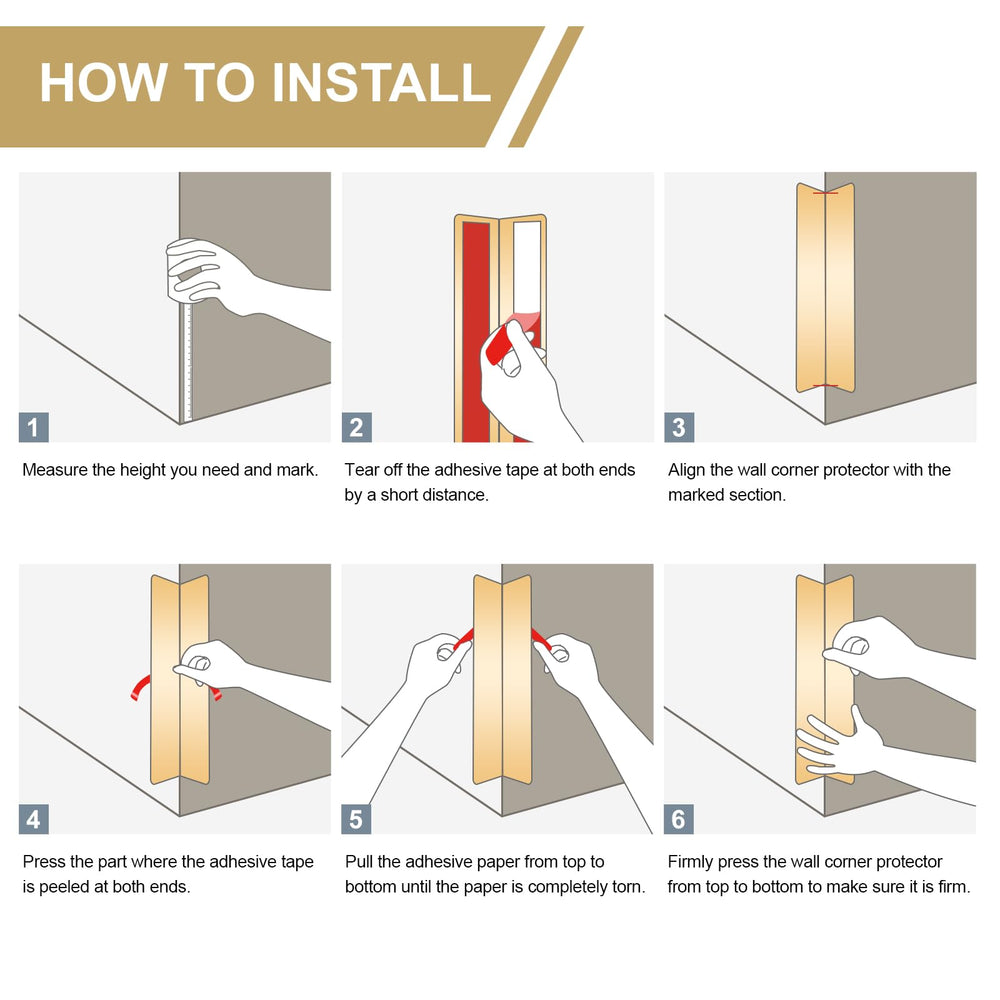 HOW TO INSTALL

1

Measure the height you need and mark.

2

Tear off the adhesive tape at both ends by a short distance.

3

Align the wall corner protector with the marked section.

4

Press the part where the adhesive tape is peeled at both ends.

5

Pull the adhesive paper from top to bottom until the paper is completely torn.

6

Firmly press the wall corner protector from top to bottom to make sure it is firm.