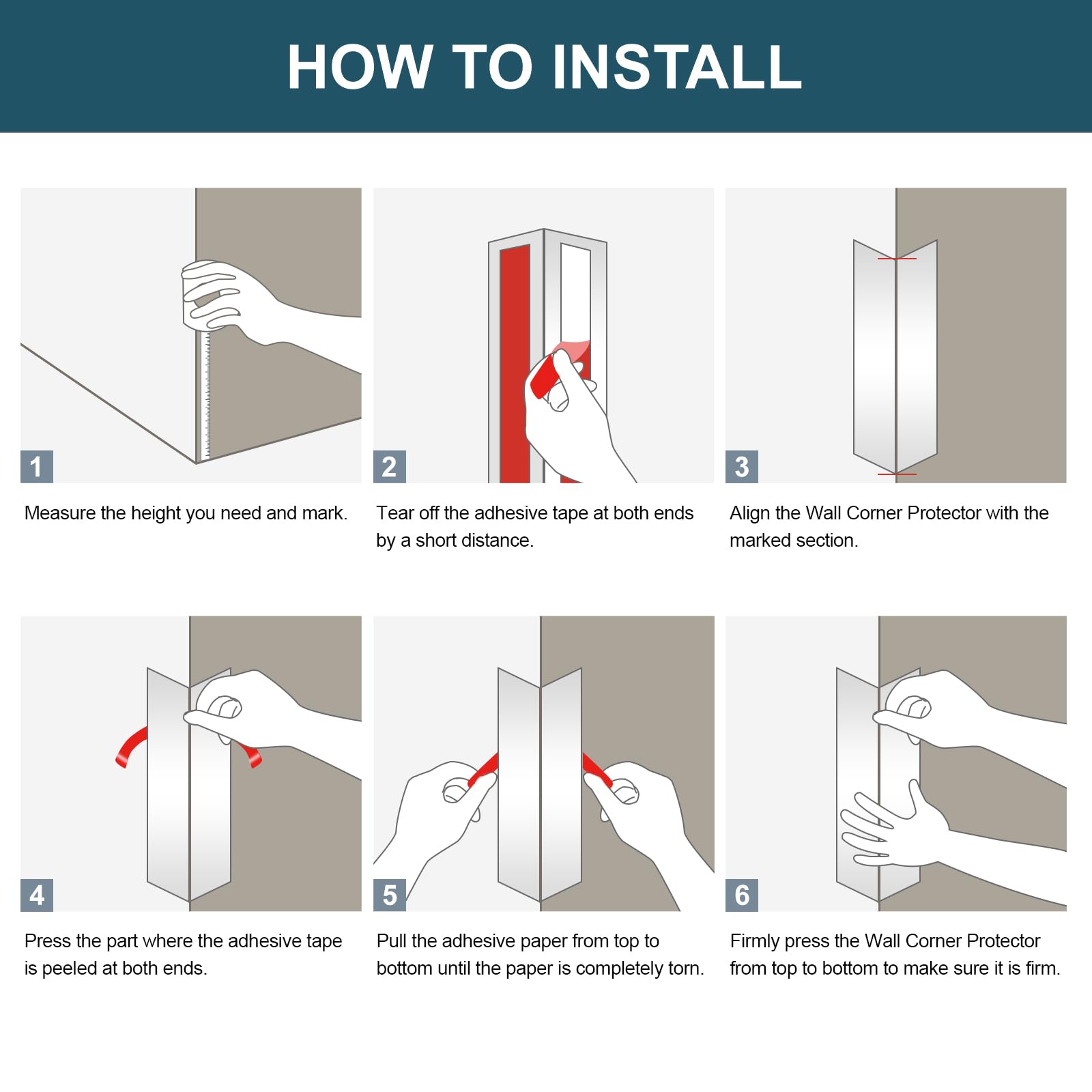 HOW TO INSTALL

1

Measure the height you need and mark.

2

Tear off the adhesive tape at both ends by a short distance.

3

Align the Wall Corner Protector with the marked section.

4

Press the part where the adhesive tape is peeled at both ends.

5

Pull the adhesive paper from top to bottom until the paper is completely torn.

6

Firmly press the Wall Corner Protector from top to bottom to make sure it is firm.