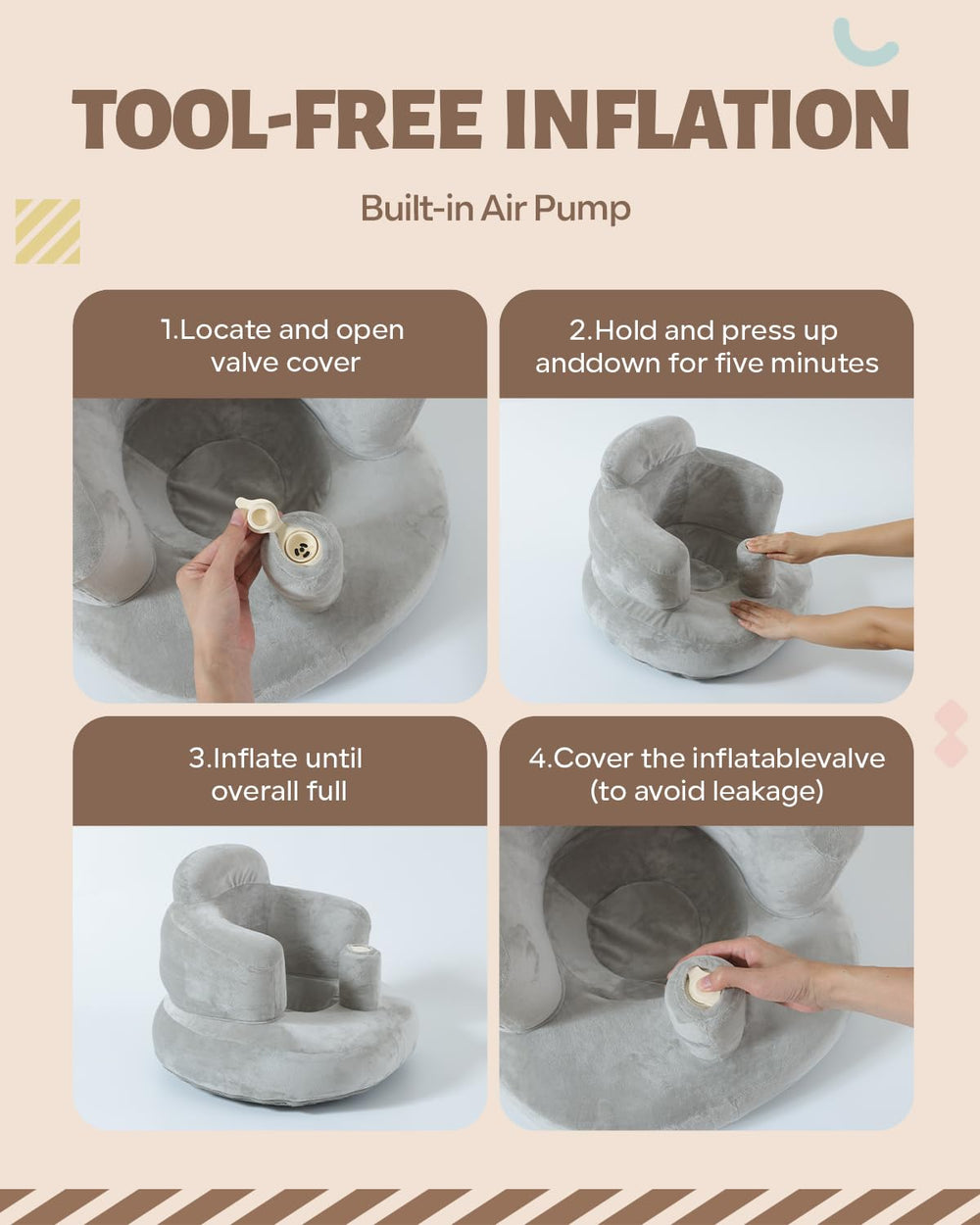 TOOL-FREE INFLATION

Built-in Air Pump

1.Locate and open valve cover

2.Hold and press up anddown for five minutes

3.Inflate until overall full

4.Cover the inflatablevalve (to avoid leakage)