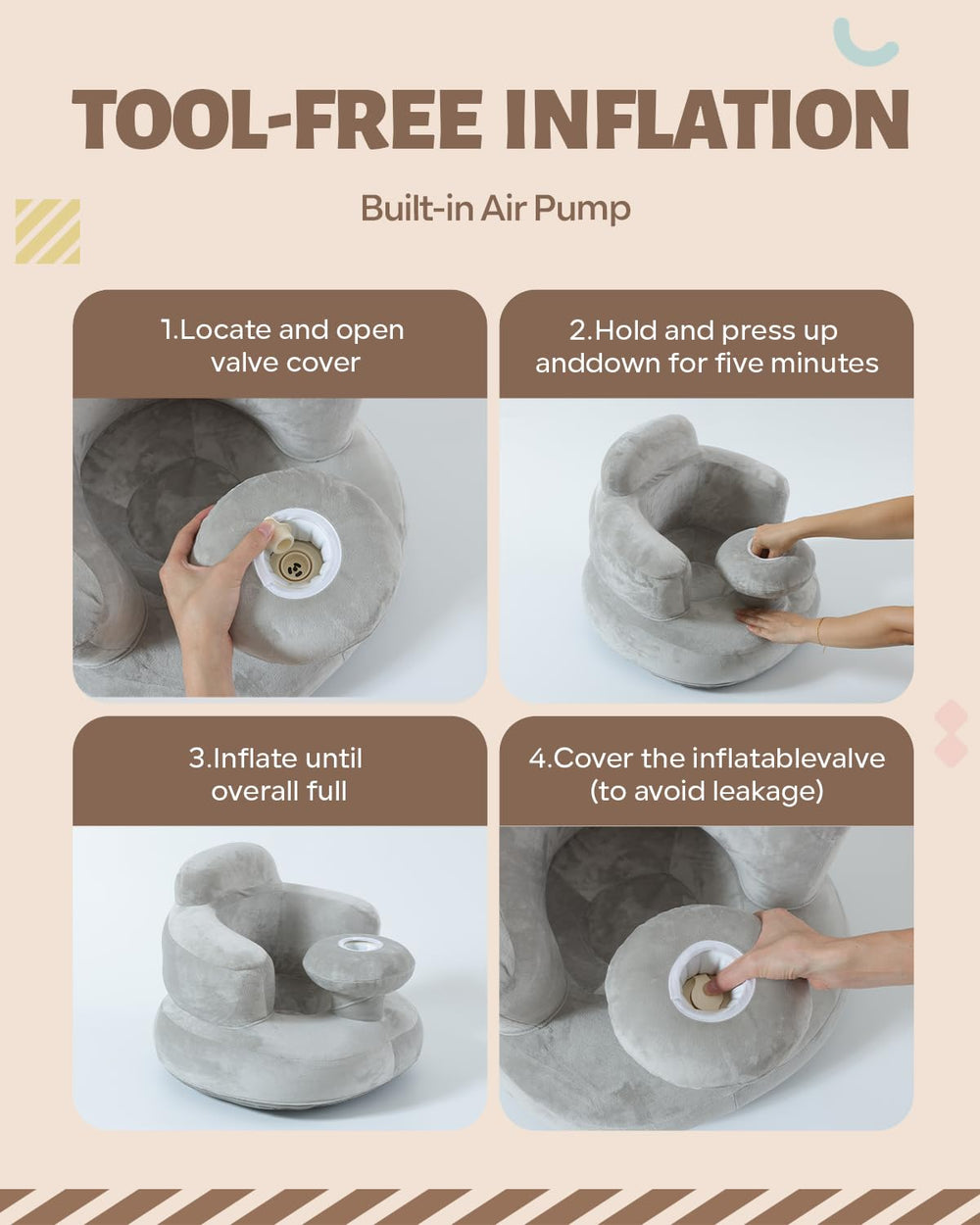 TOOL-FREE INFLATION

Built-in Air Pump

1.Locate and open valve cover

2.Hold and press up anddown for five minutes

3.Inflate until overall full

4.Cover the inflatablevalve (to avoid leakage)