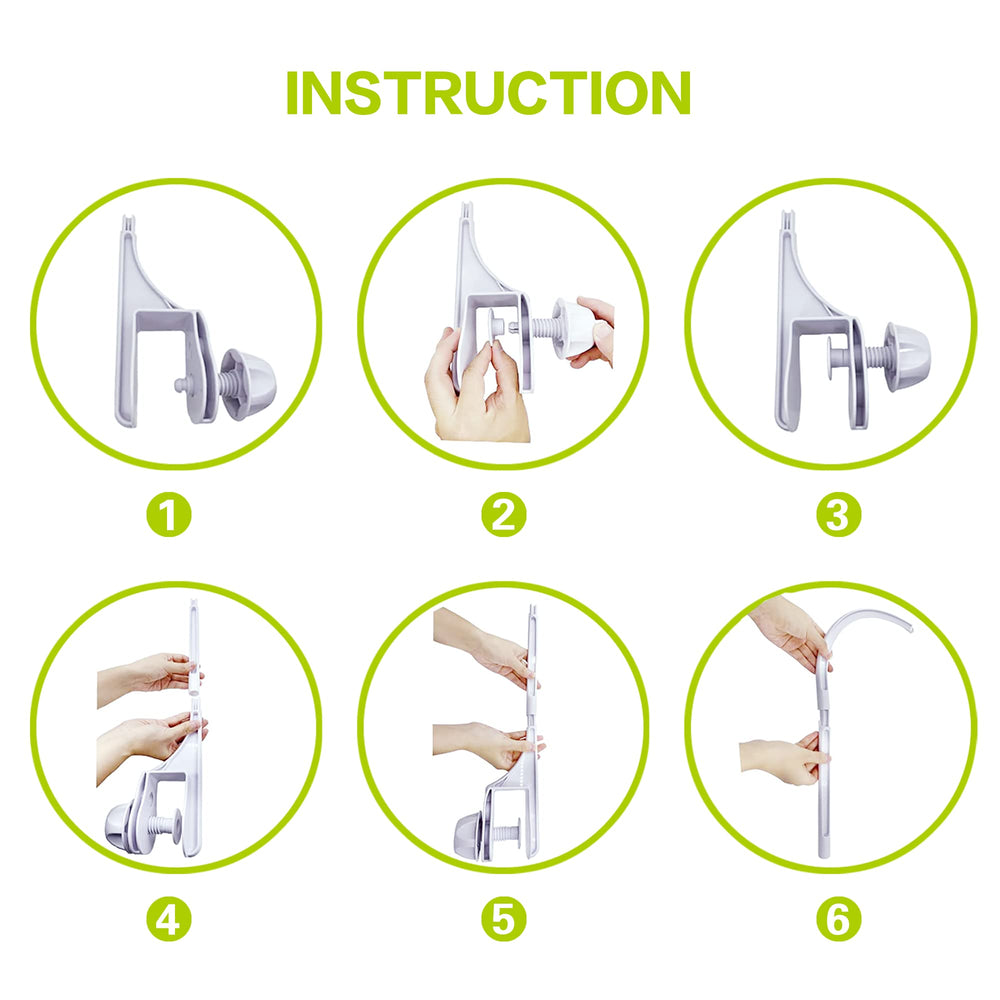 INSTRUCTION

1

2

3

4

5

6