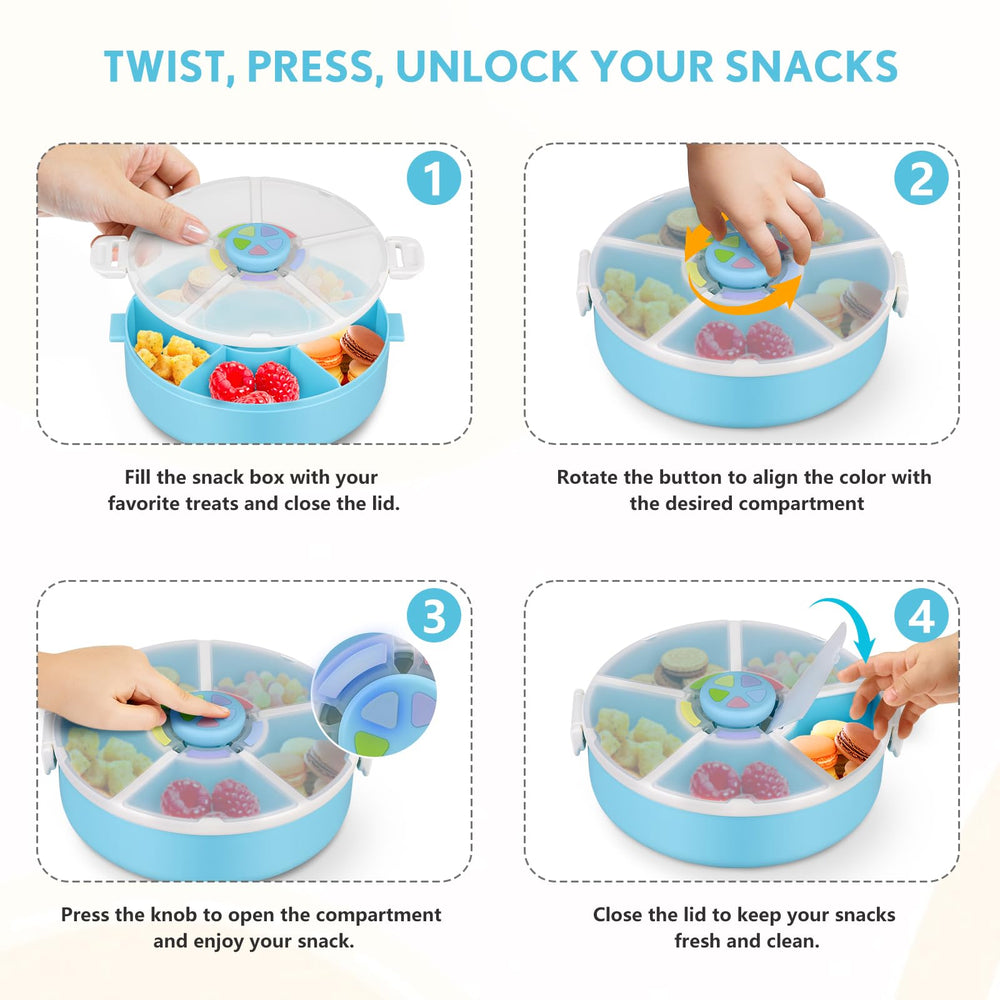 TWIST, PRESS, UNLOCK YOUR SNACKS

1

Fill the snack box with your favorite treats and close the lid.

2

Rotate the button to align the color with the desired compartment

3

Press the knob to open the compartment and enjoy your snack.

4

Close the lid to keep your snacks fresh and clean.