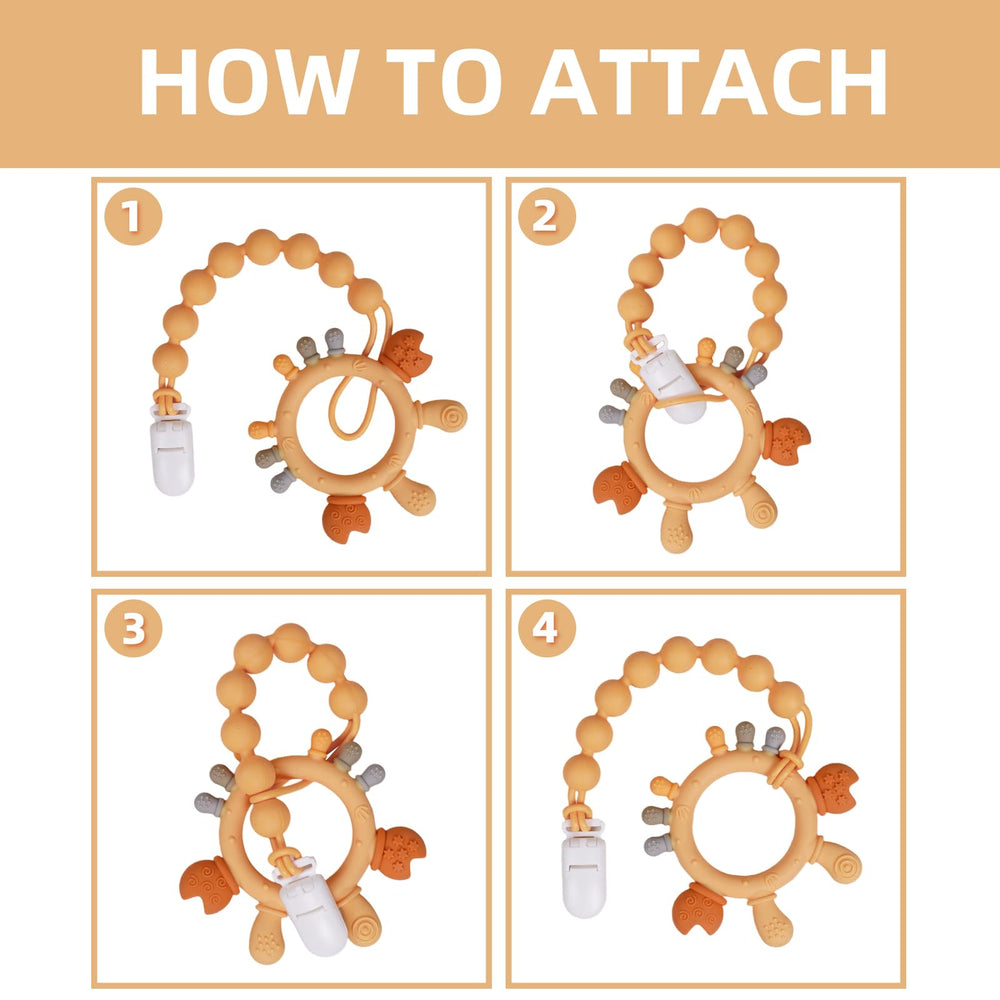 HOW TO ATTACH

1

2

3

4