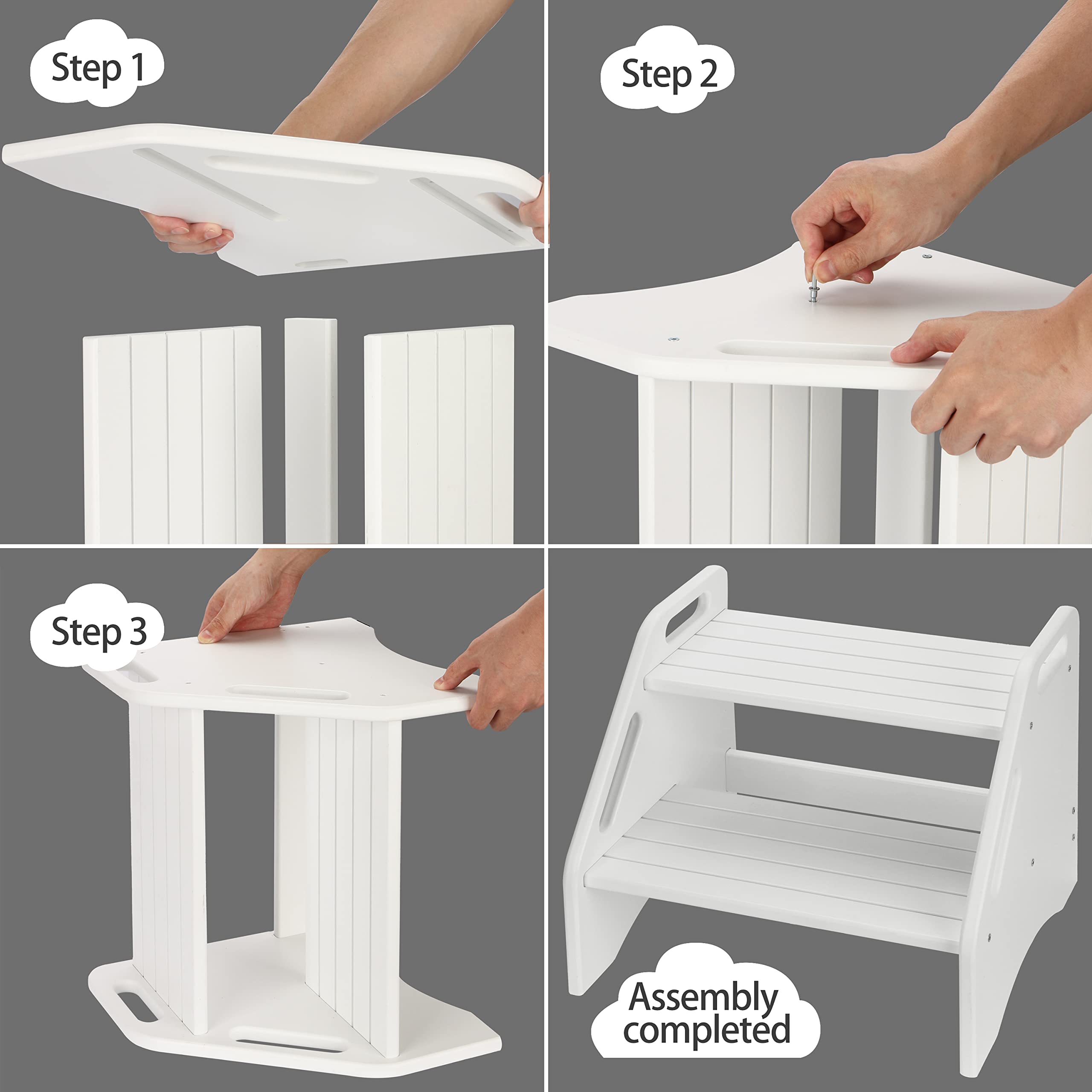 Step 1

Step 2

Step 3

Assembly completed