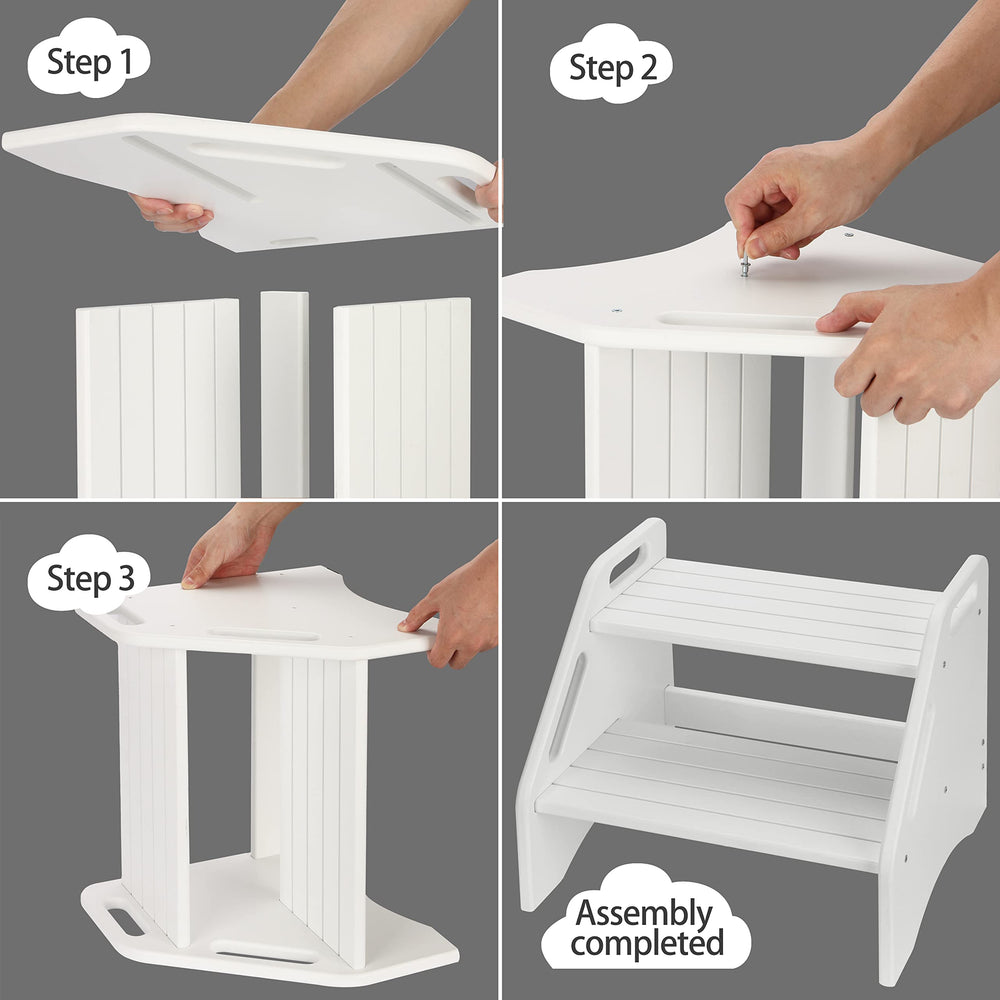 Step 1

Step 2

Step 3

Assembly completed