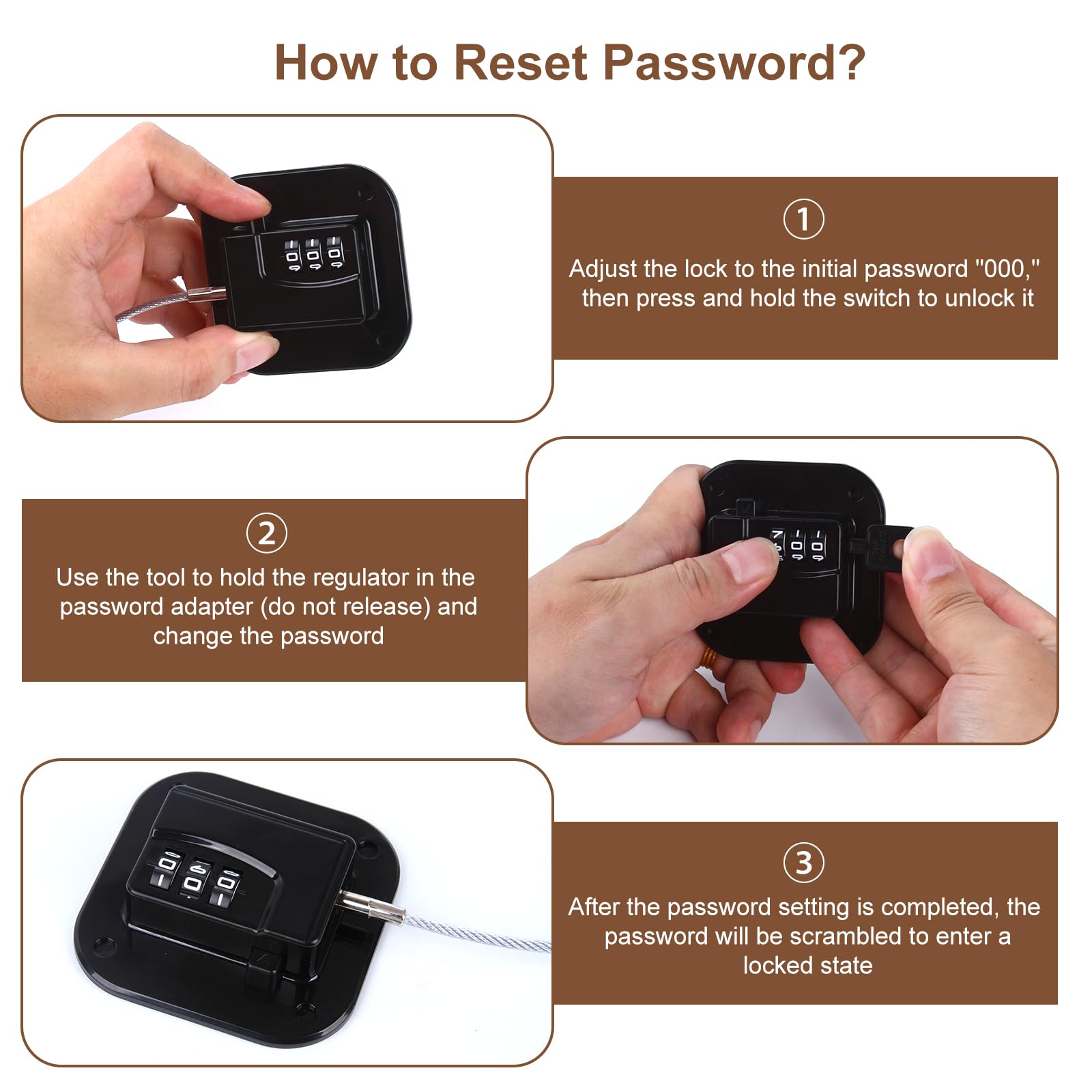 How to Reset Password?

①
Adjust the lock to the initial password "000," then press and hold the switch to unlock it

②
Use the tool to hold the regulator in the password adapter (do not release) and change the password

③
After the password setting is completed, the password will be scrambled to enter a locked state