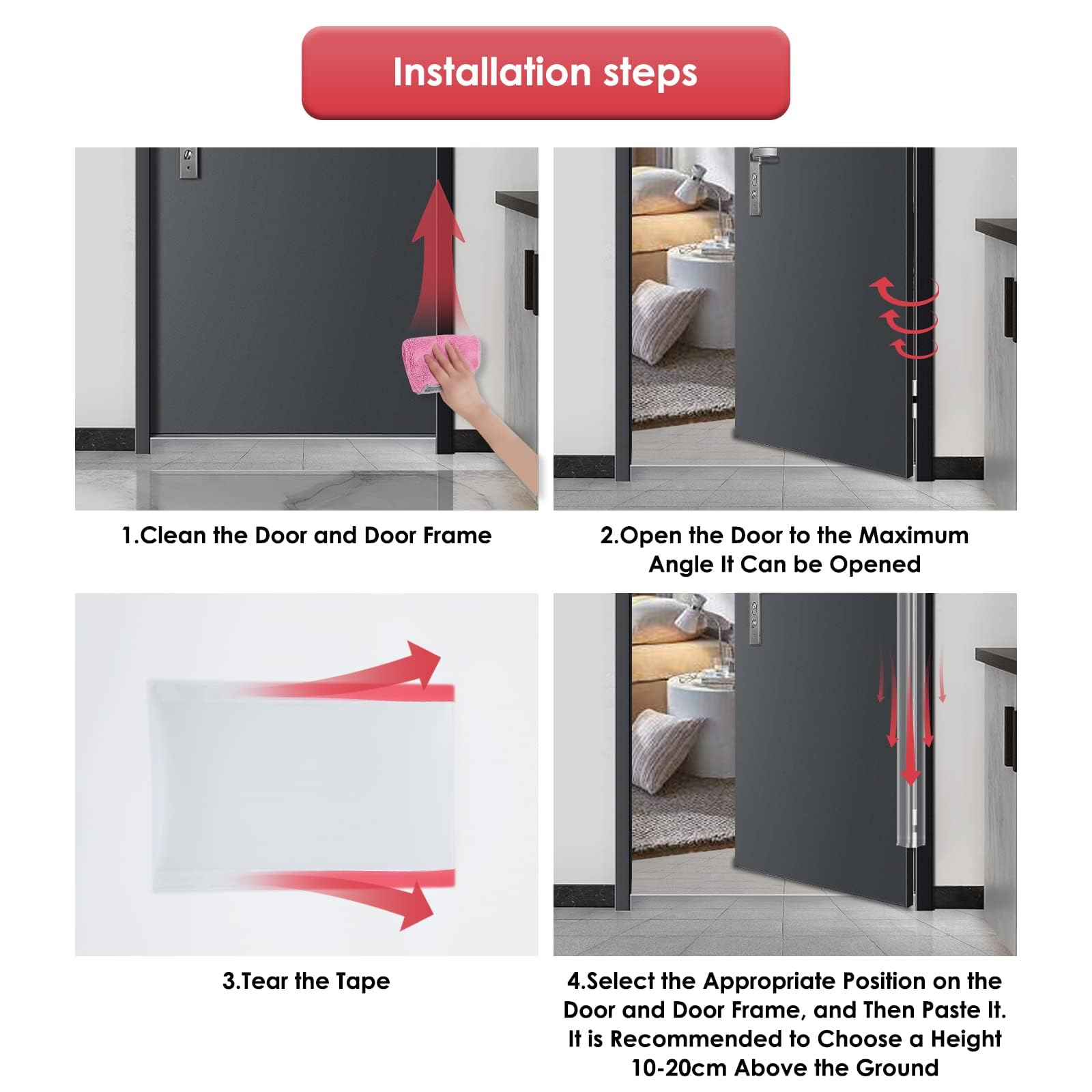 Installation steps

1.Clean the Door and Door Frame

2.Open the Door to the Maximum Angle It Can be Opened

3.Tear the Tape

4.Select the Appropriate Position on the Door and Door Frame, and Then Paste It. It is Recommended to Choose a Height 10-20cm Above the Ground