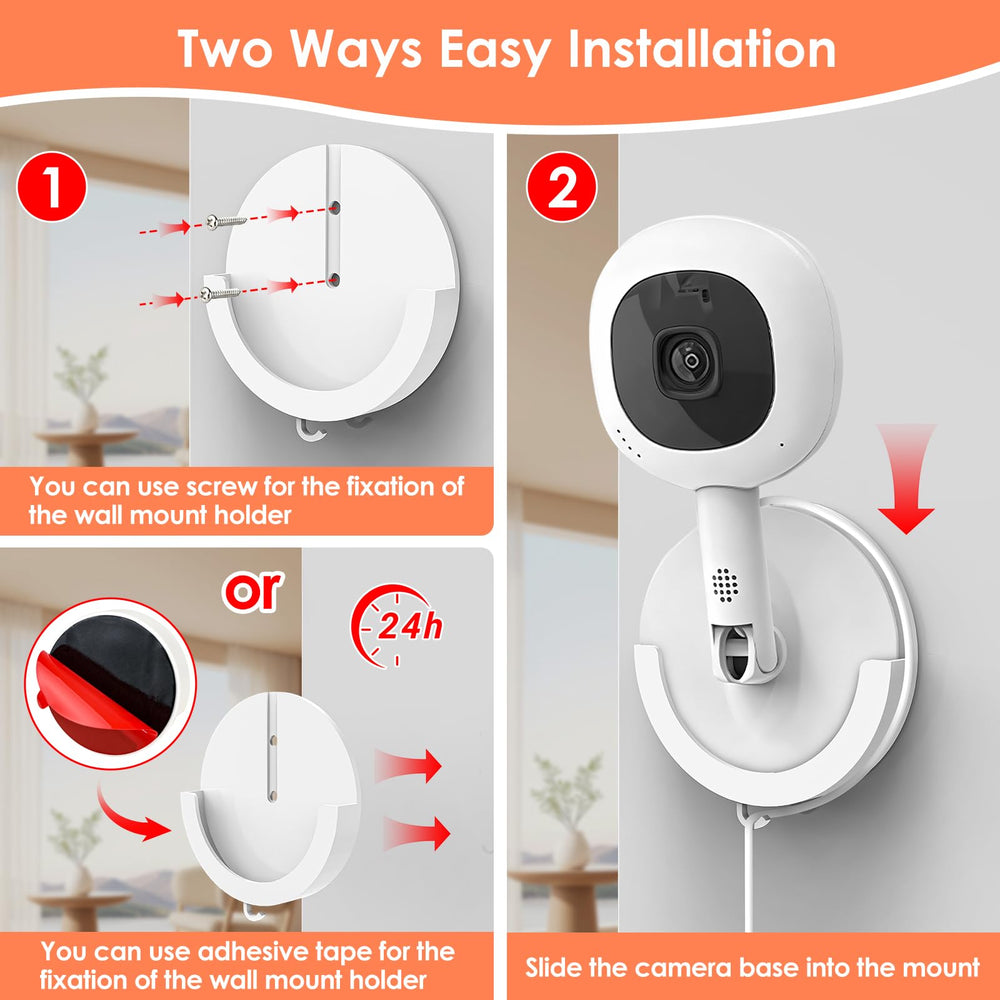 Two Ways Easy Installation

1

You can use screw for the fixation of the wall mount holder

or

24h

You can use adhesive tape for the fixation of the wall mount holder

2

Slide the camera base into the mount