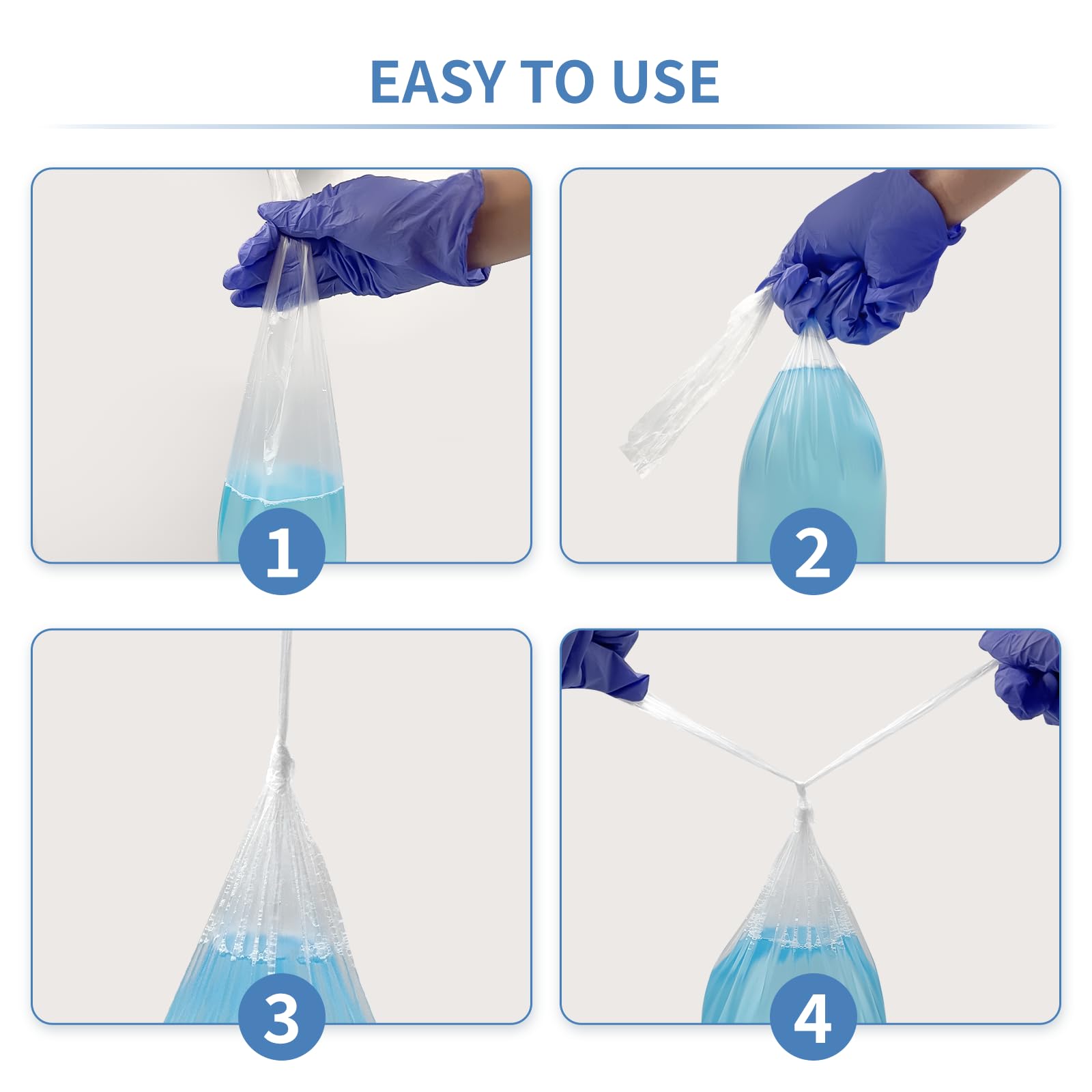 EASY TO USE

1

2

3

4