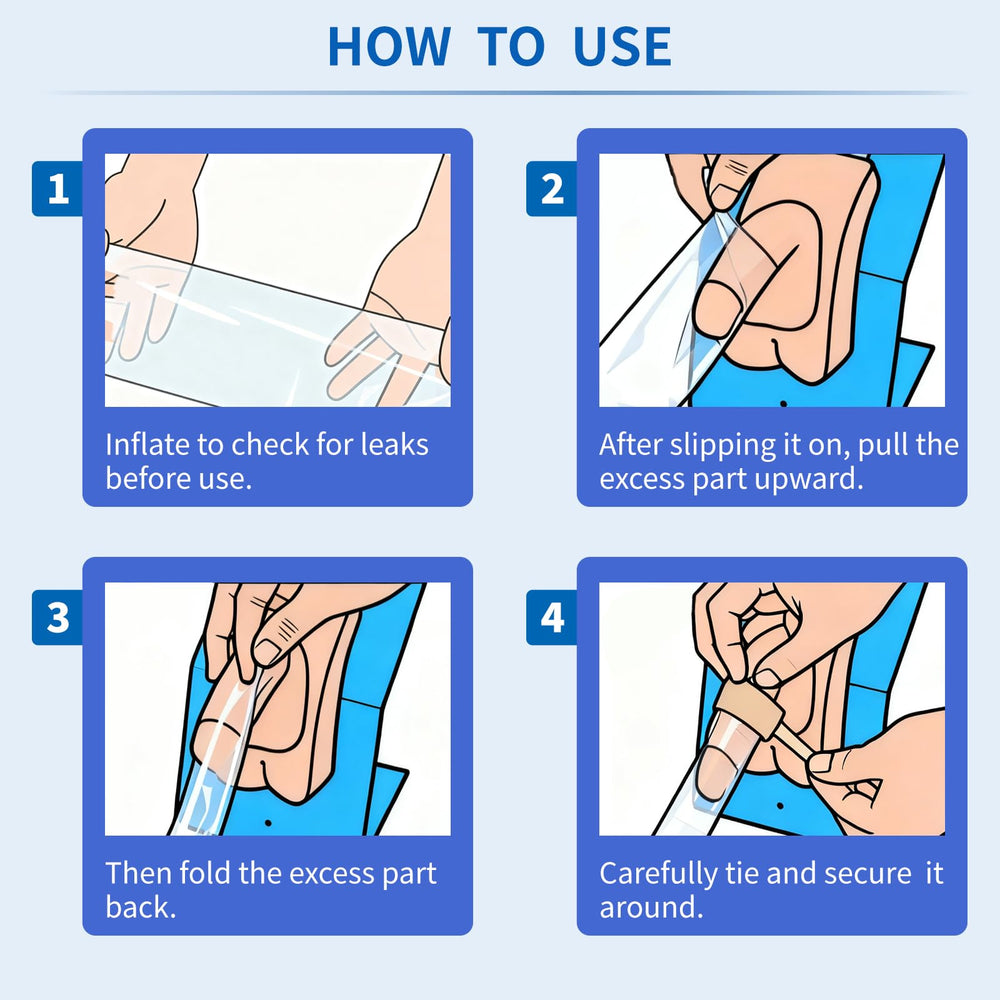 HOW TO USE

1

Inflate to check for leaks before use.

2

After slipping it on, pull the excess part upward.

3

Then fold the excess part back.

4

Carefully tie and secure it around.