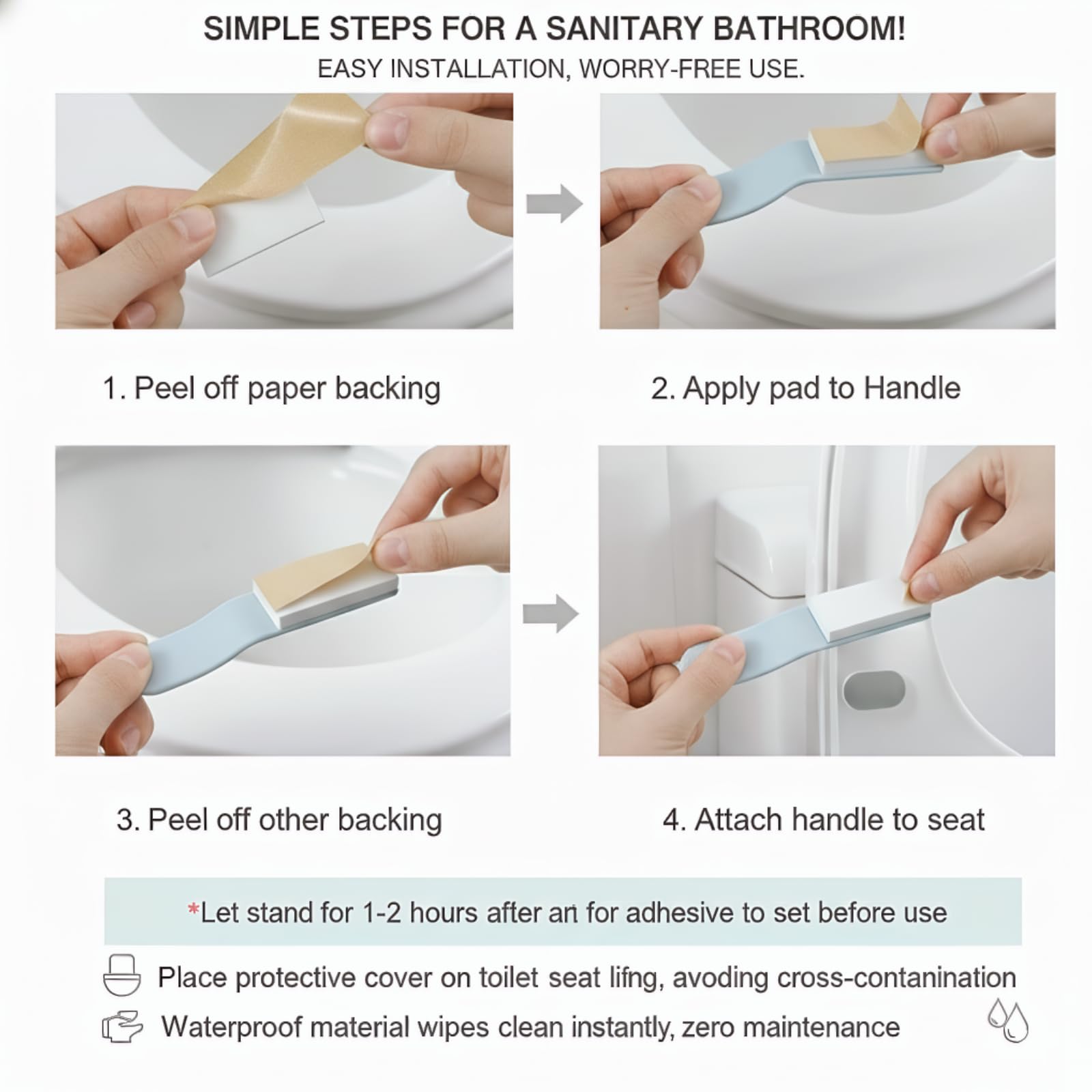 SIMPLE STEPS FOR A SANITARY BATHROOM!
EASY INSTALLATION, WORRY-FREE USE.

1. Peel off paper backing

2. Apply pad to Handle

3. Peel off other backing

4. Attach handle to seat

*Let stand for 1-2 hours after an for adhesive to set before use

Place protective cover on toilet seat lifng, avoding cross-contanination

Waterproof material wipes clean instantly, zero maintenance