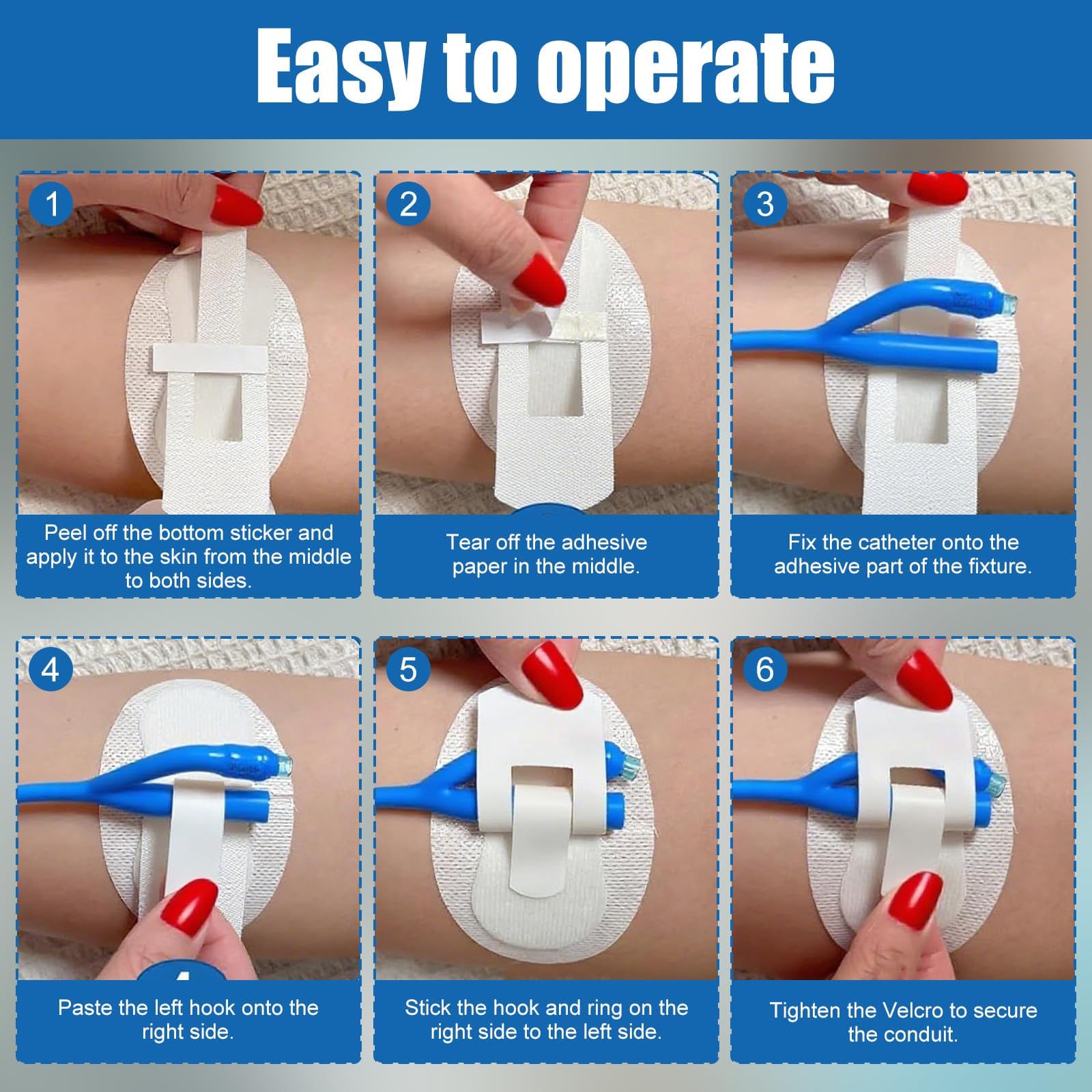 Easy to operate

1

Peel off the bottom sticker and apply it to the skin from the middle to both sides.

2

Tear off the adhesive paper in the middle.

3

Fix the catheter onto the adhesive part of the fixture.

4

Paste the left hook onto the right side.

5

Stick the hook and ring on the right side to the left side.

6

Tighten the Velcro to secure the conduit.