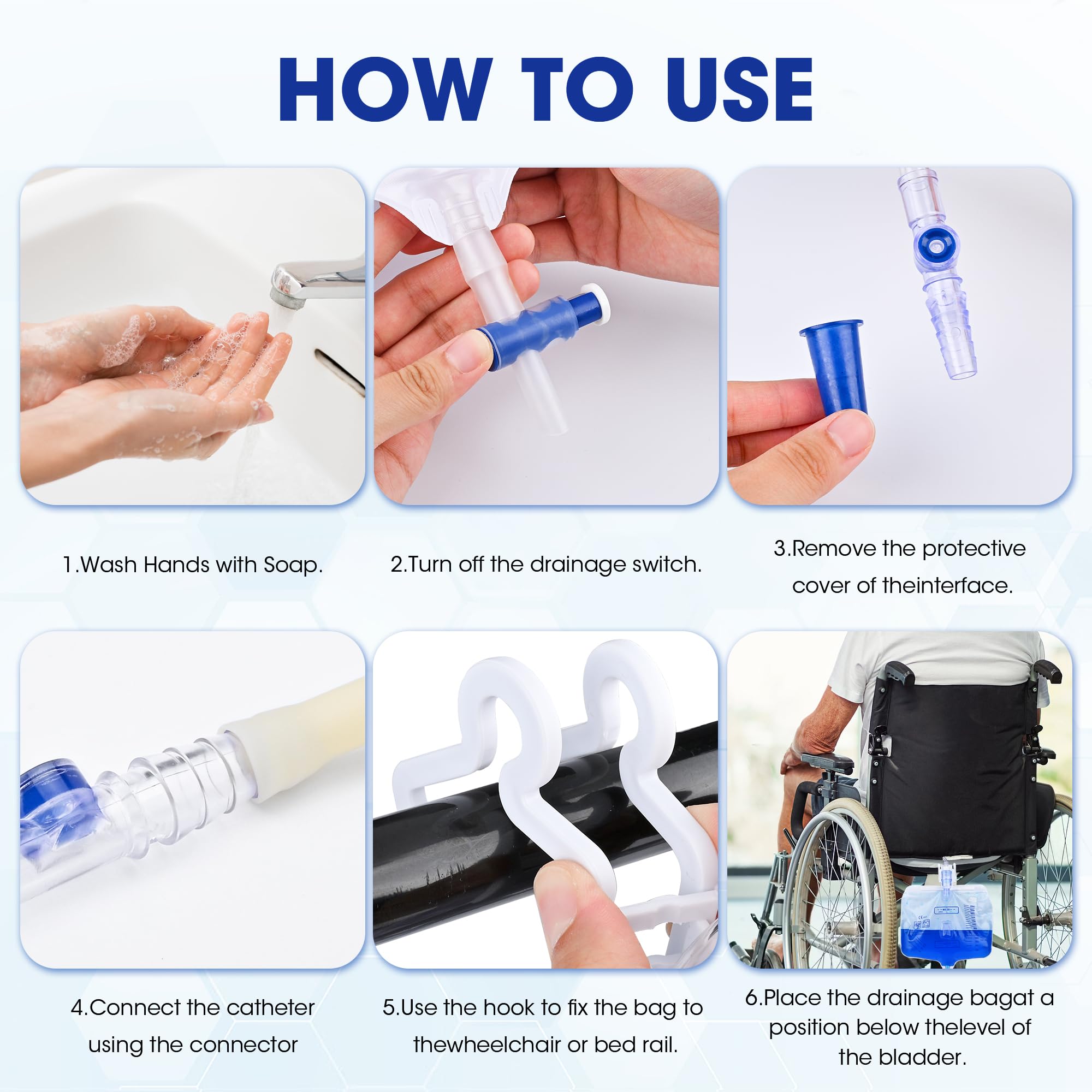 HOW TO USE

1.Wash Hands with Soap.

2.Turn off the drainage switch.

3.Remove the protective cover of theinterface.

4.Connect the catheter using the connector

5.Use the hook to fix the bag to thewheelchair or bed rail.

6.Place the drainage bagat a position below thelevel of the bladder.