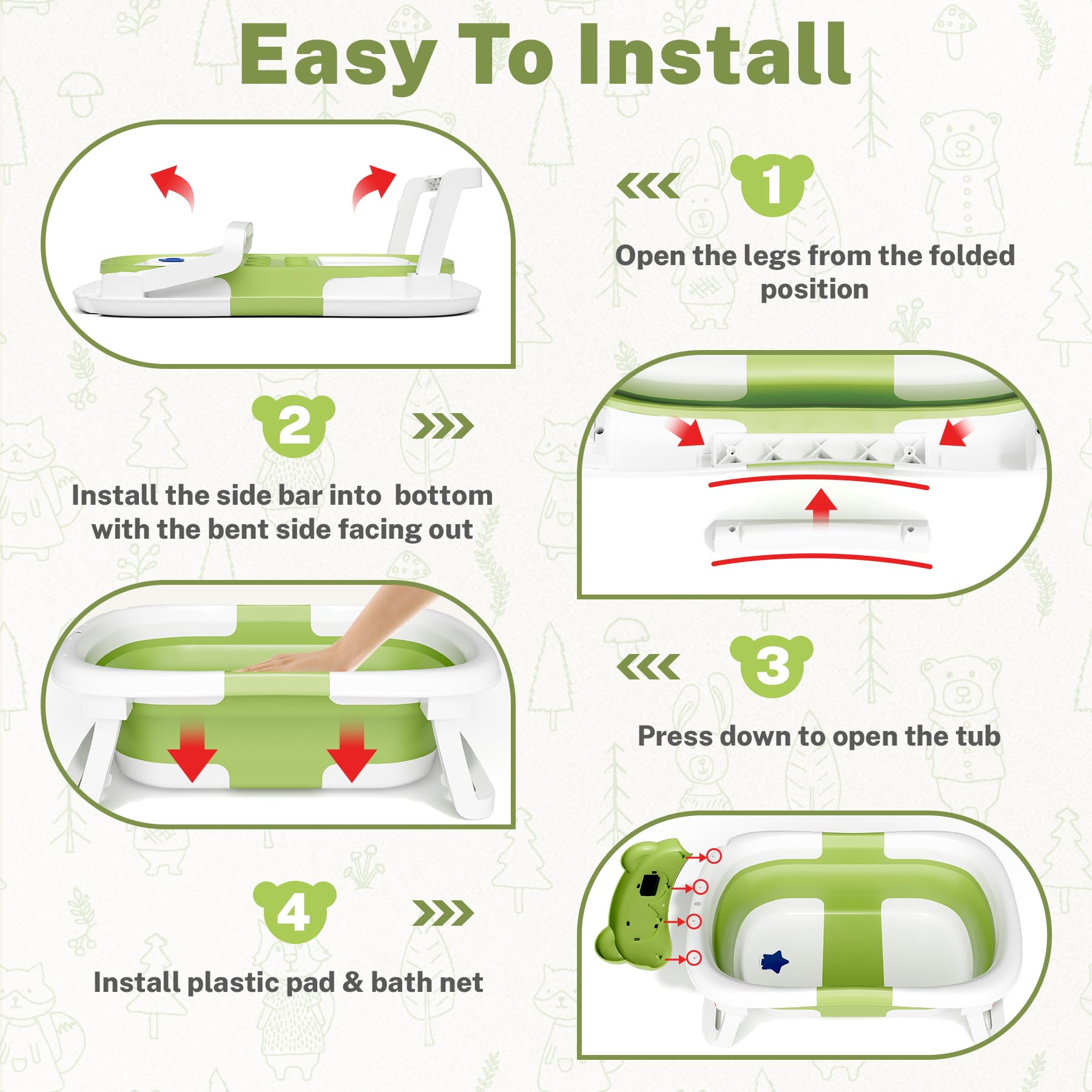 Easy To Install

1

Open the legs from the folded position

2

Install the side bar into bottom with the bent side facing out

3

Press down to open the tub

4

Install plastic pad & bath net