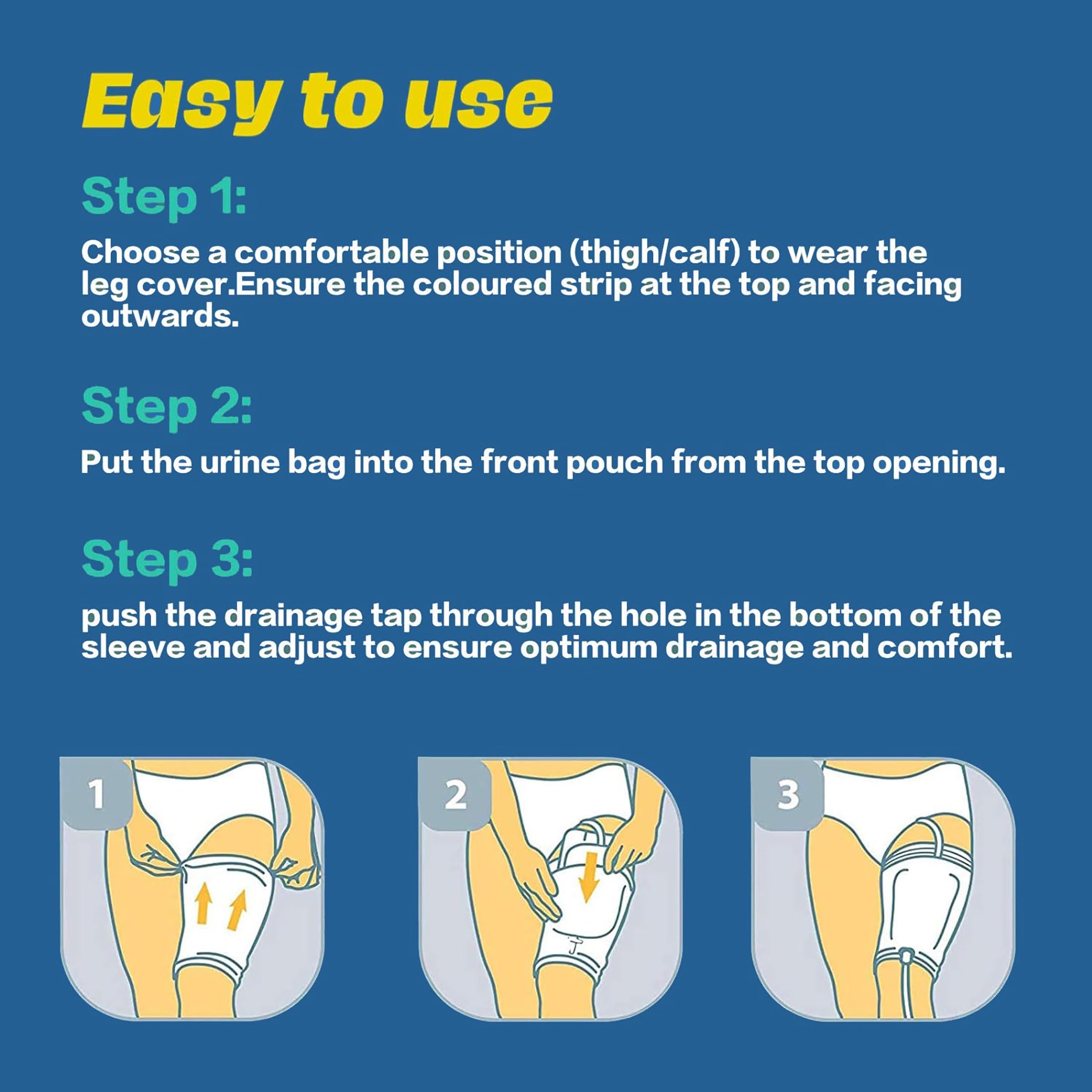 Easy to use

Step 1:

Choose a comfortable position (thigh/calf) to wear the leg cover.Ensure the coloured strip at the top and facing outwards.

Step 2:

Put the urine bag into the front pouch from the top opening.

Step 3:

push the drainage tap through the hole in the bottom of the sleeve and adjust to ensure optimum drainage and comfort.

1

2

3