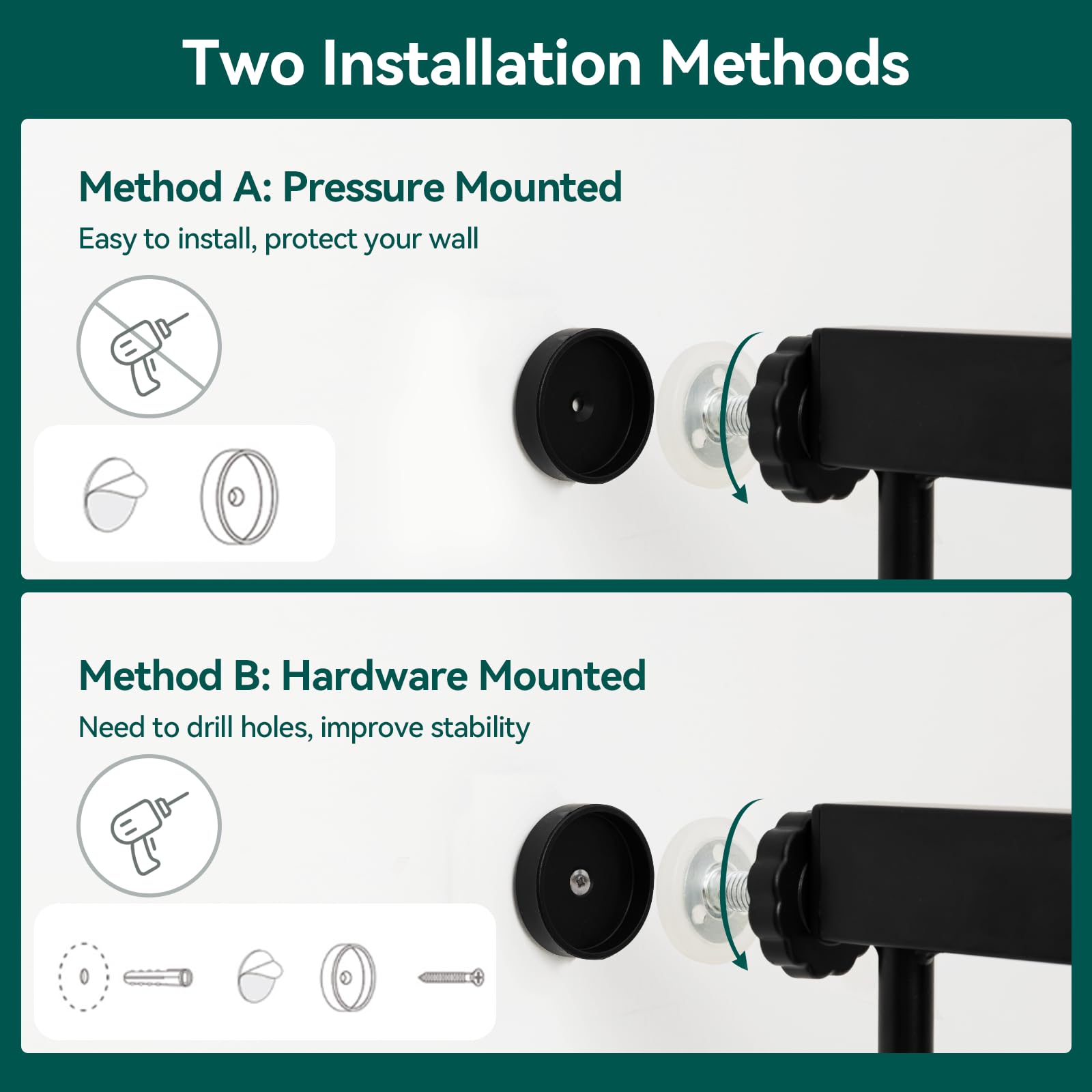 Two Installation Methods

Method A: Pressure Mounted

Easy to install, protect your wall

Method B: Hardware Mounted

Need to drill holes, improve stability