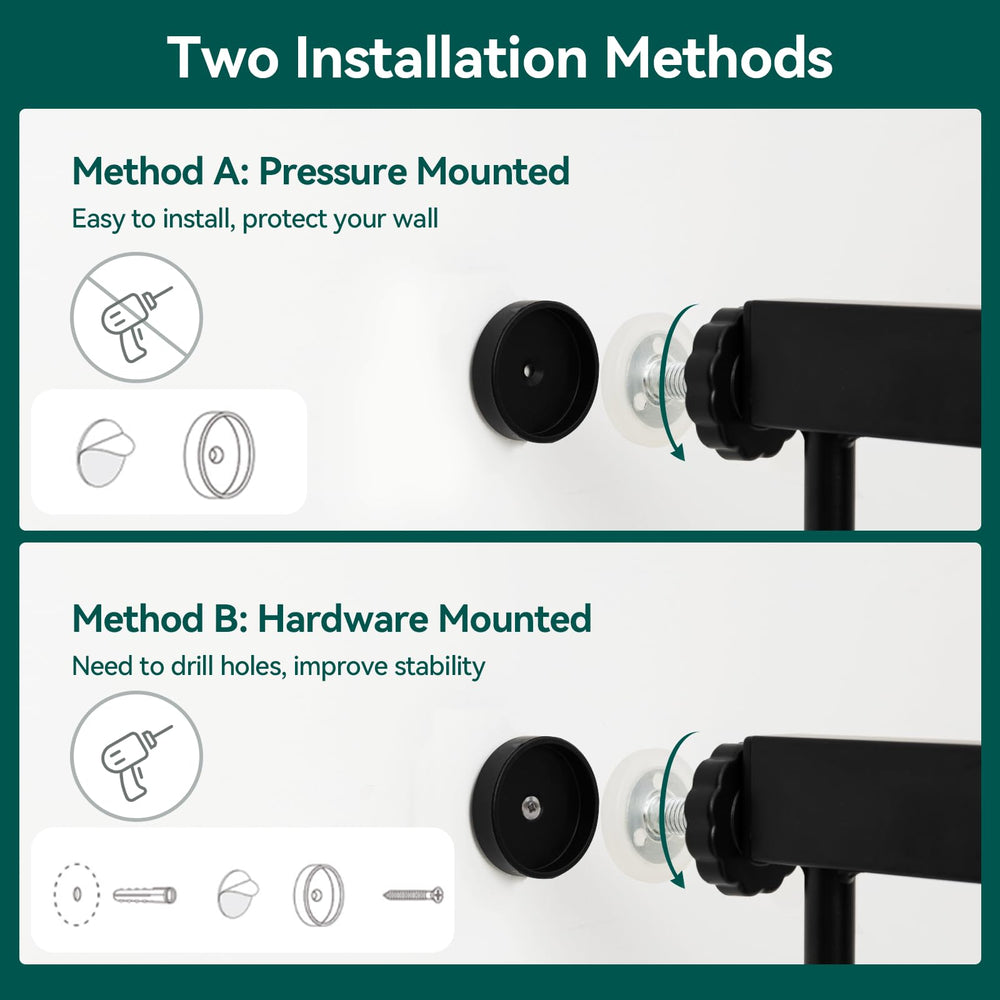 Two Installation Methods

Method A: Pressure Mounted
Easy to install, protect your wall

Method B: Hardware Mounted
Need to drill holes, improve stability