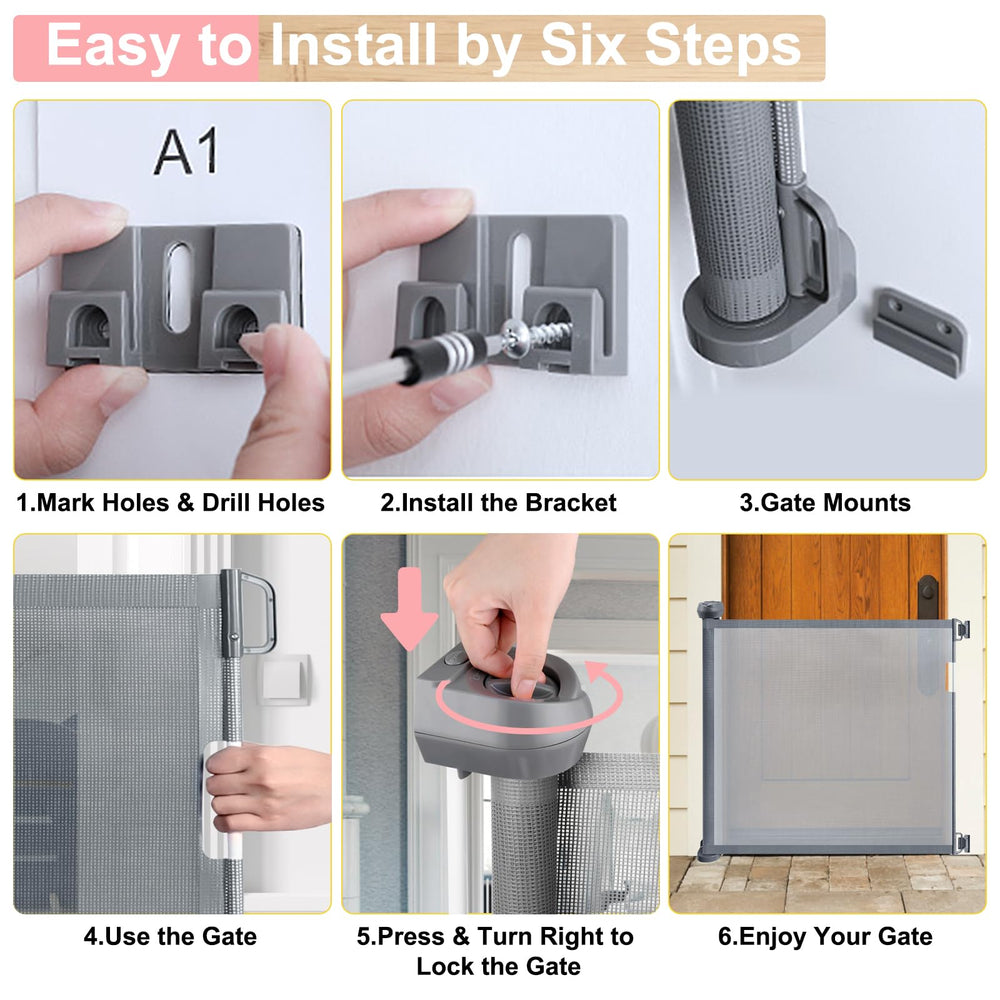 Easy to Install by Six Steps

A1

1.Mark Holes & Drill Holes

2.Install the Bracket

3.Gate Mounts

4.Use the Gate

5.Press & Turn Right to Lock the Gate

6.Enjoy Your Gate