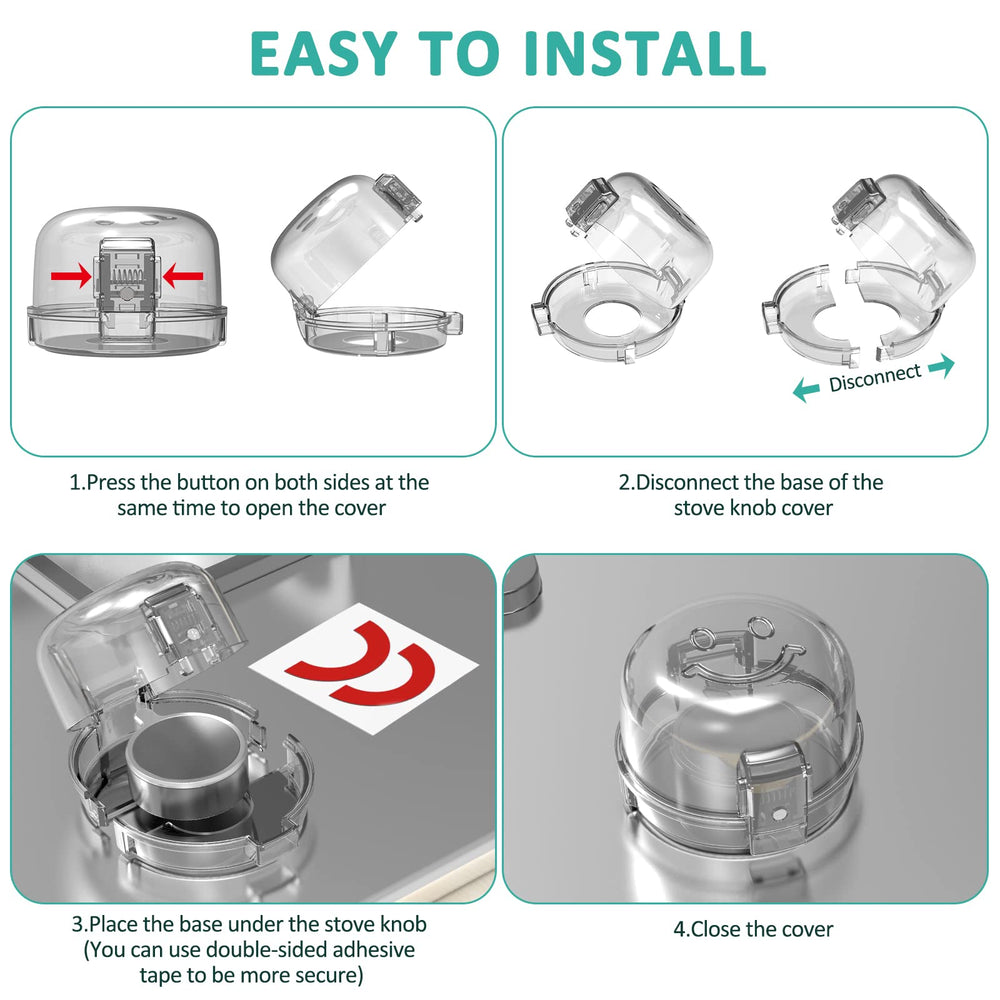 EASY TO INSTALL

Disconnect

1.Press the button on both sides at the same time to open the cover

2.Disconnect the base of the stove knob cover

3.Place the base under the stove knob (You can use double-sided adhesive tape to be more secure)

4.Close the cover