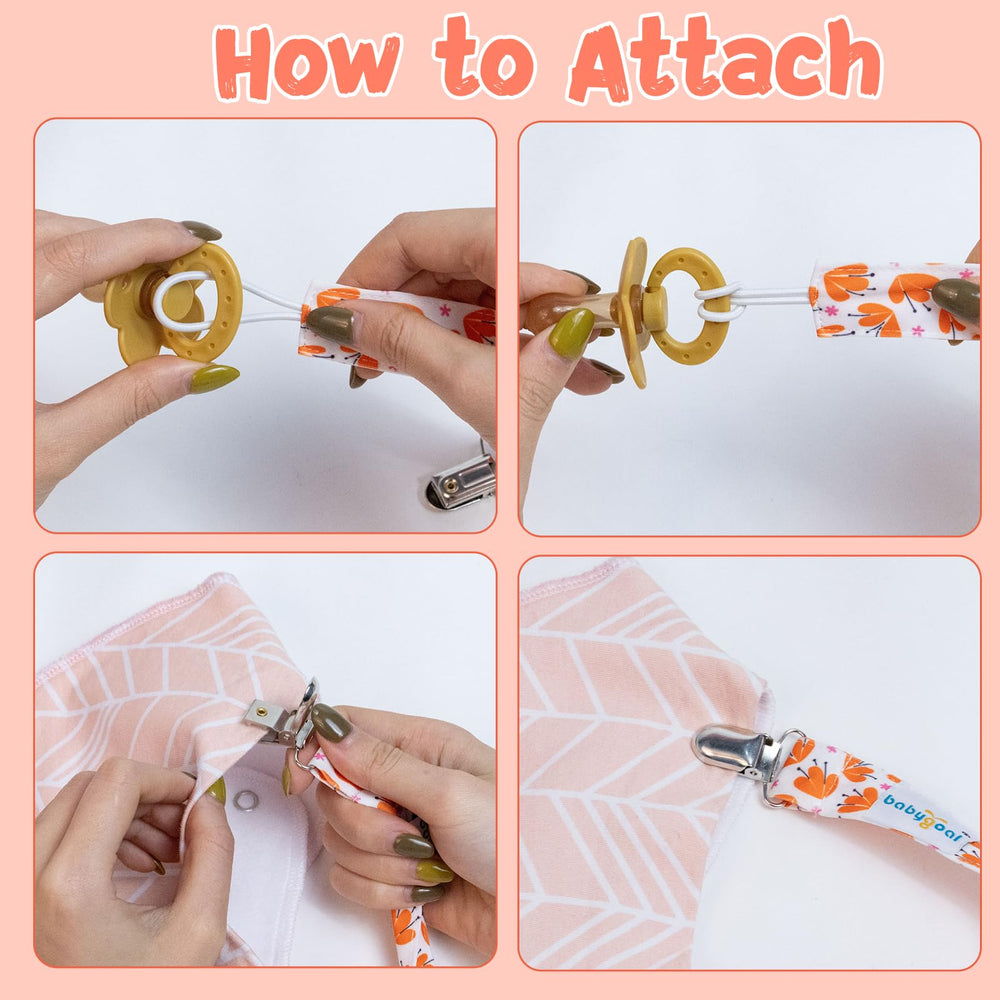 How to Attach

babygoal