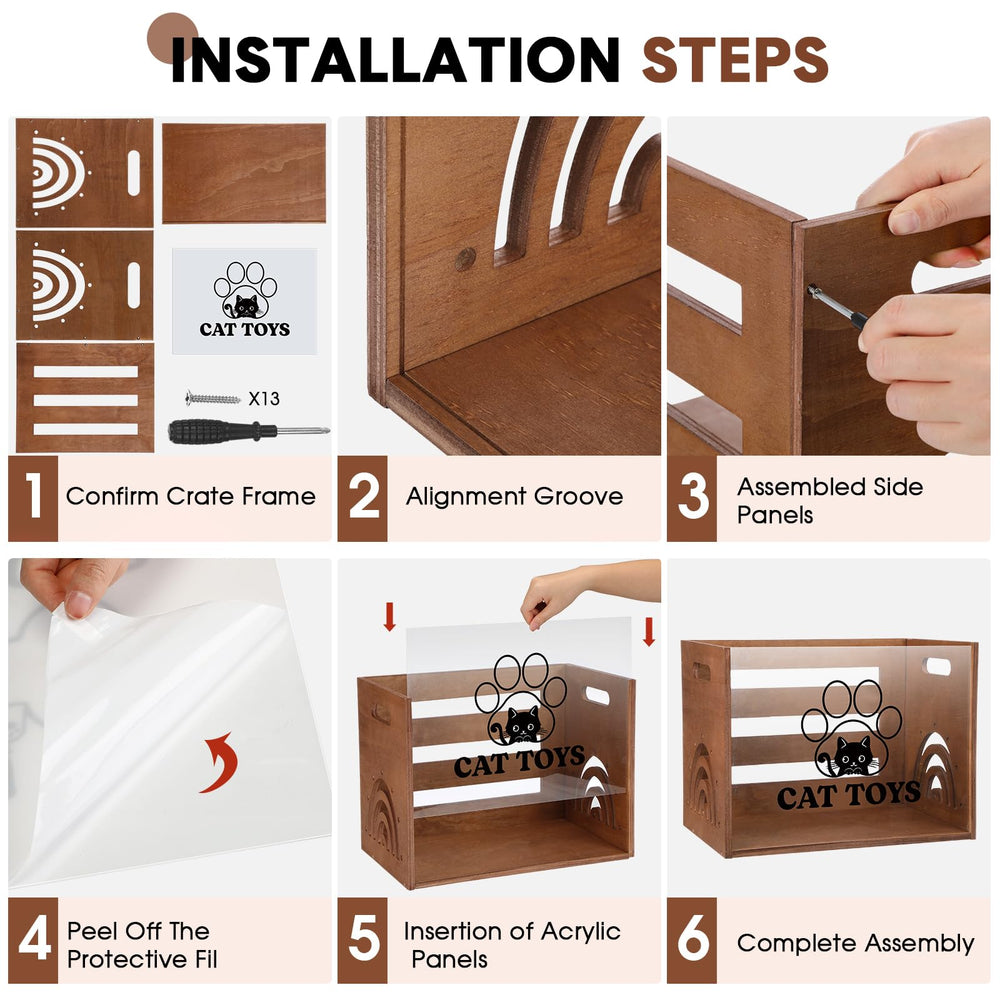 INSTALLATION STEPS

CAT TOYS

X13

1 Confirm Crate Frame

2 Alignment Groove

3 Assembled Side Panels

CAT TOYS

CAT TOYS

4 Peel Off The Protective Fil

5 Insertion of Acrylic Panels

6 Complete Assembly