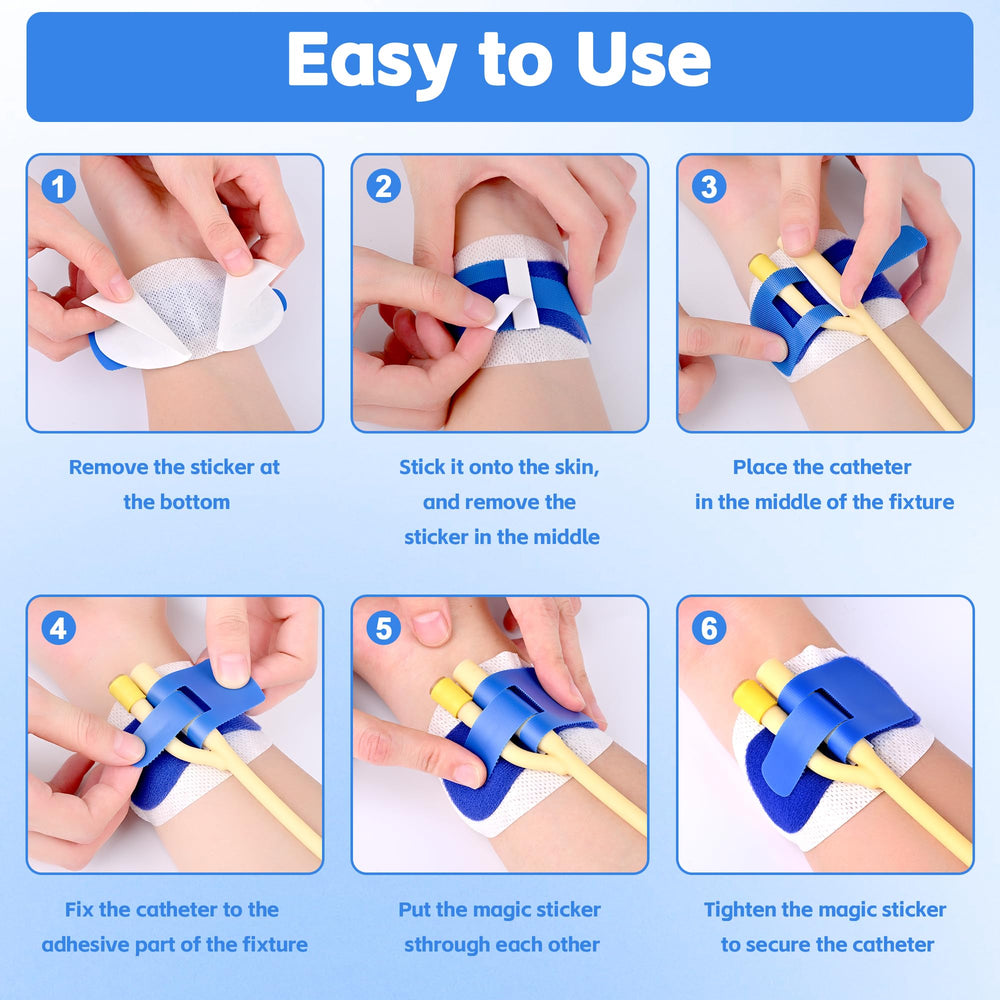 Easy to Use

1

Remove the sticker at the bottom

2

Stick it onto the skin, and remove the sticker in the middle

3

Place the catheter in the middle of the fixture

4

Fix the catheter to the adhesive part of the fixture

5

Put the magic sticker through each other

6

Tighten the magic sticker to secure the catheter