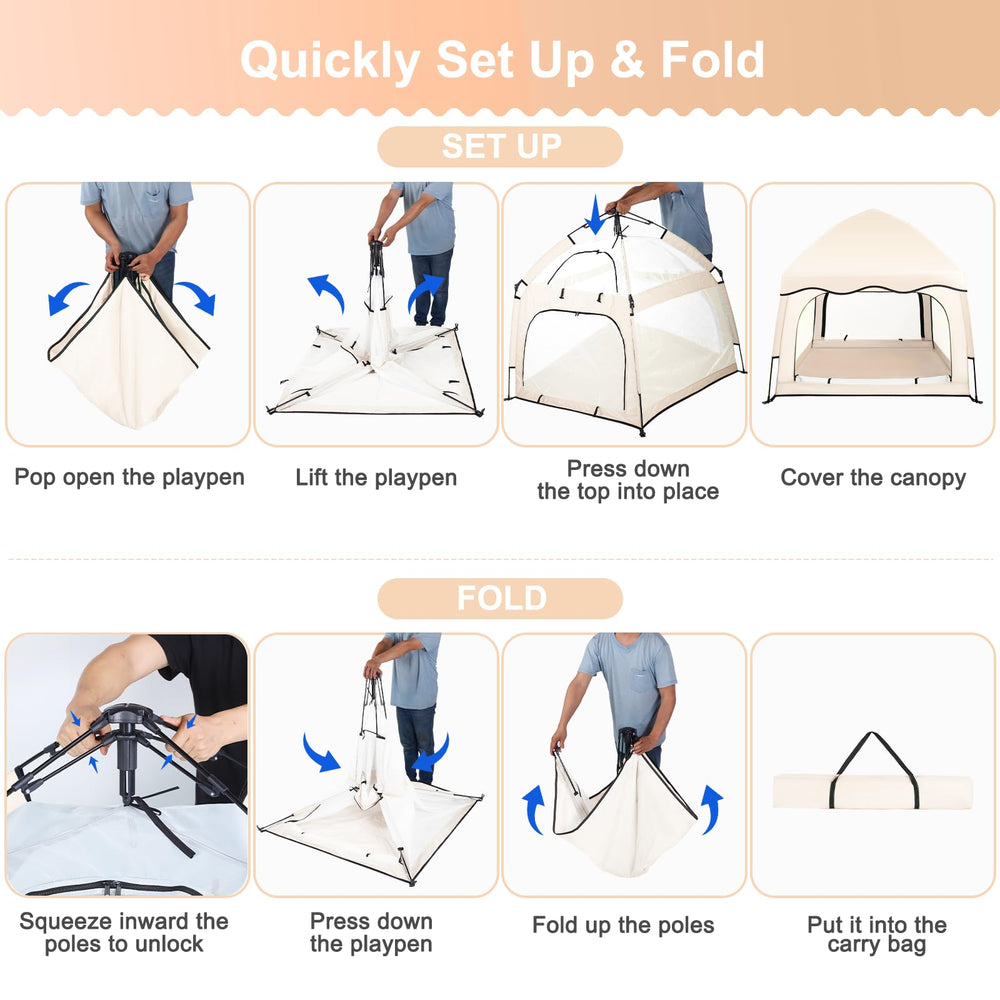 Quickly Set Up & Fold

SET UP

Pop open the playpen

Lift the playpen

Press down the top into place

Cover the canopy

FOLD

Squeeze inward the poles to unlock

Press down the playpen

Fold up the poles

Put it into the carry bag