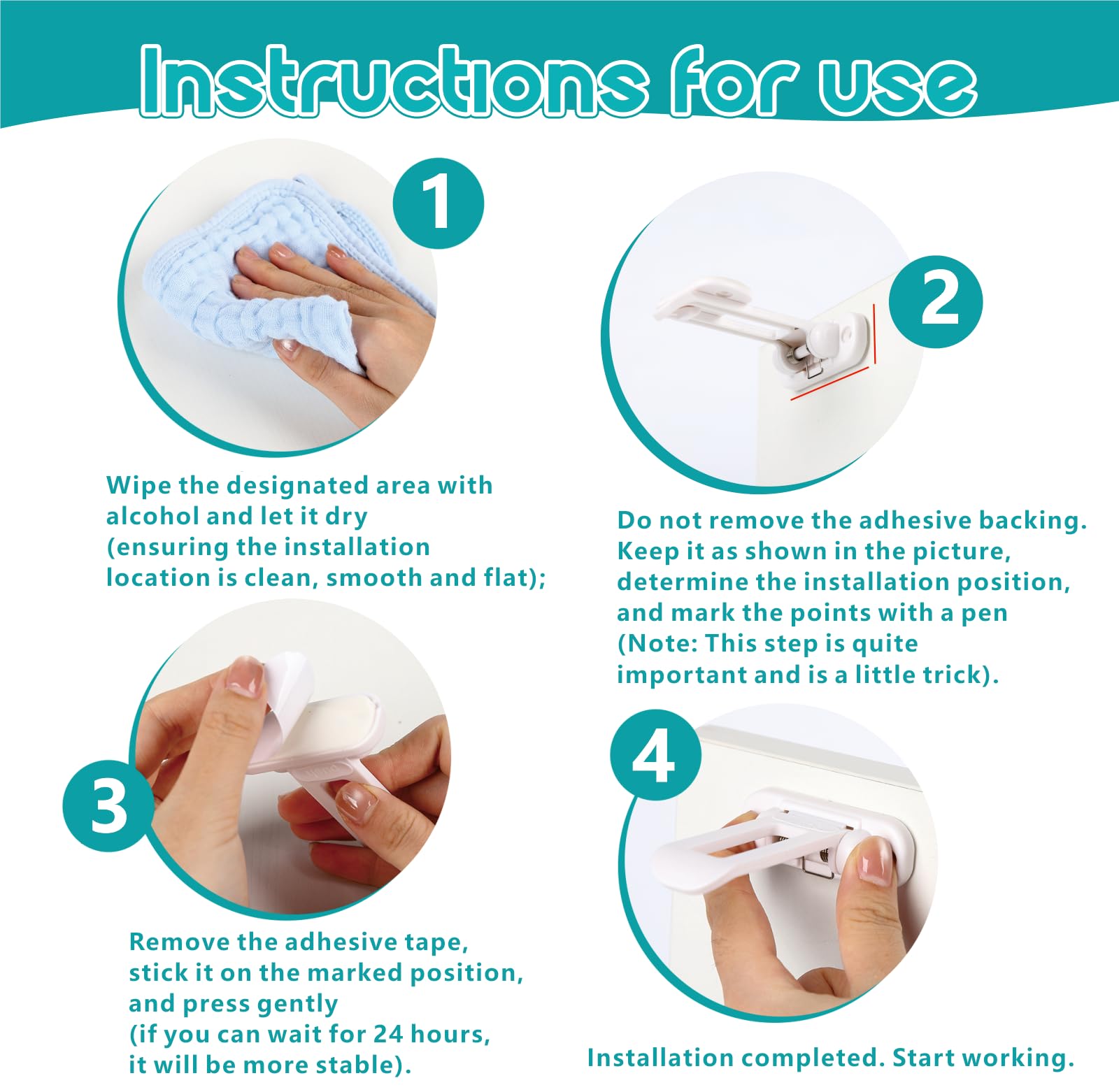 Instructions for use

1

Wipe the designated area with alcohol and let it dry (ensuring the installation location is clean, smooth and flat);

2

Do not remove the adhesive backing. Keep it as shown in the picture, determine the installation position, and mark the points with a pen (Note: This step is quite important and is a little trick).

3

Remove the adhesive tape, stick it on the marked position, and press gently (if you can wait for 24 hours, it will be more stable).

4

Installation completed. Start working.