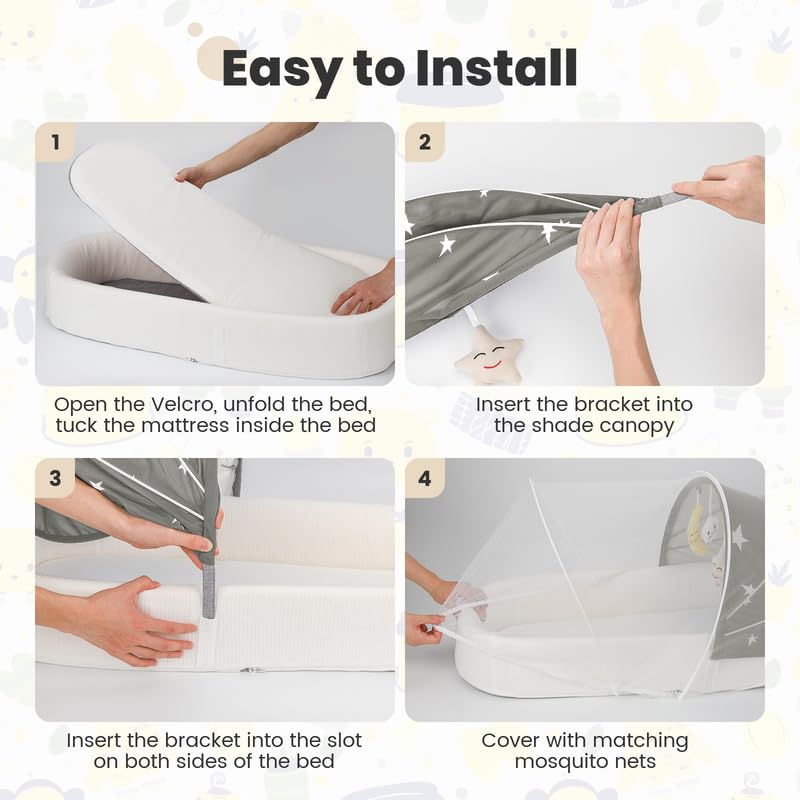 Easy to Install

1

Open the Velcro, unfold the bed, tuck the mattress inside the bed

2

Insert the bracket into the shade canopy

3

Insert the bracket into the slot on both sides of the bed

4

Cover with matching mosquito nets