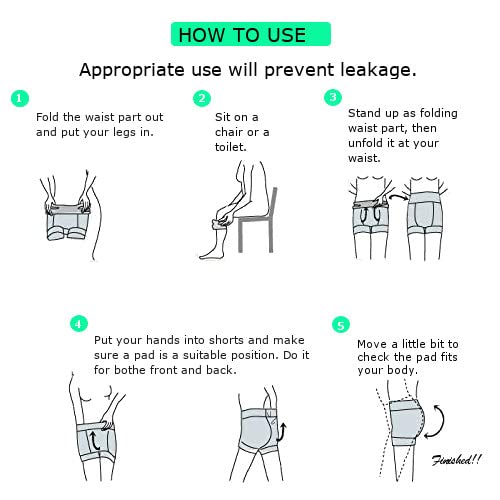 HOW TO USE

Appropriate use will prevent leakage.

1
Fold the waist part out and put your legs in.

2
Sit on a chair or a toilet.

3
Stand up as folding waist part, then unfold it at your waist.

4
Put your hands into shorts and make sure a pad is a suitable position. Do it for bothe front and back.

5
Move a little bit to check the pad fits your body.

Finished!!