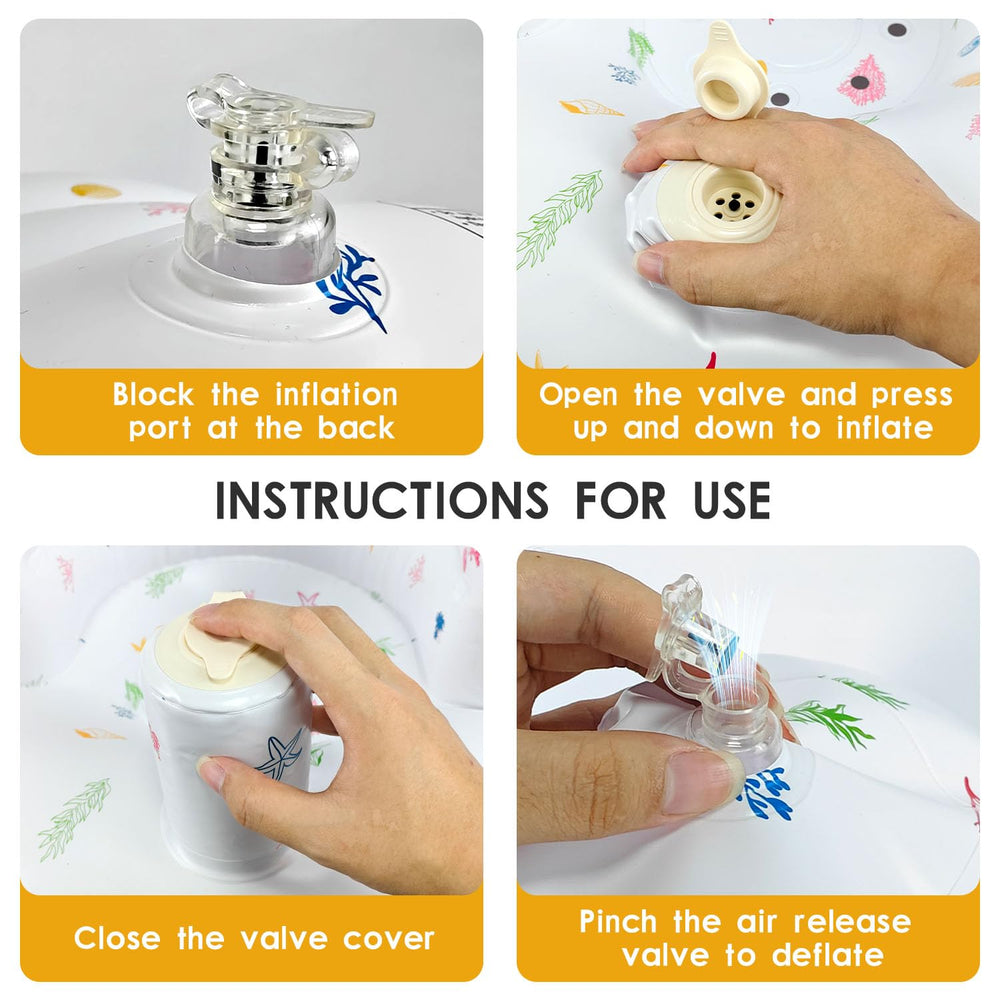 Block the inflation port at the back

Open the valve and press up and down to inflate

INSTRUCTIONS FOR USE

Close the valve cover

Pinch the air release valve to deflate