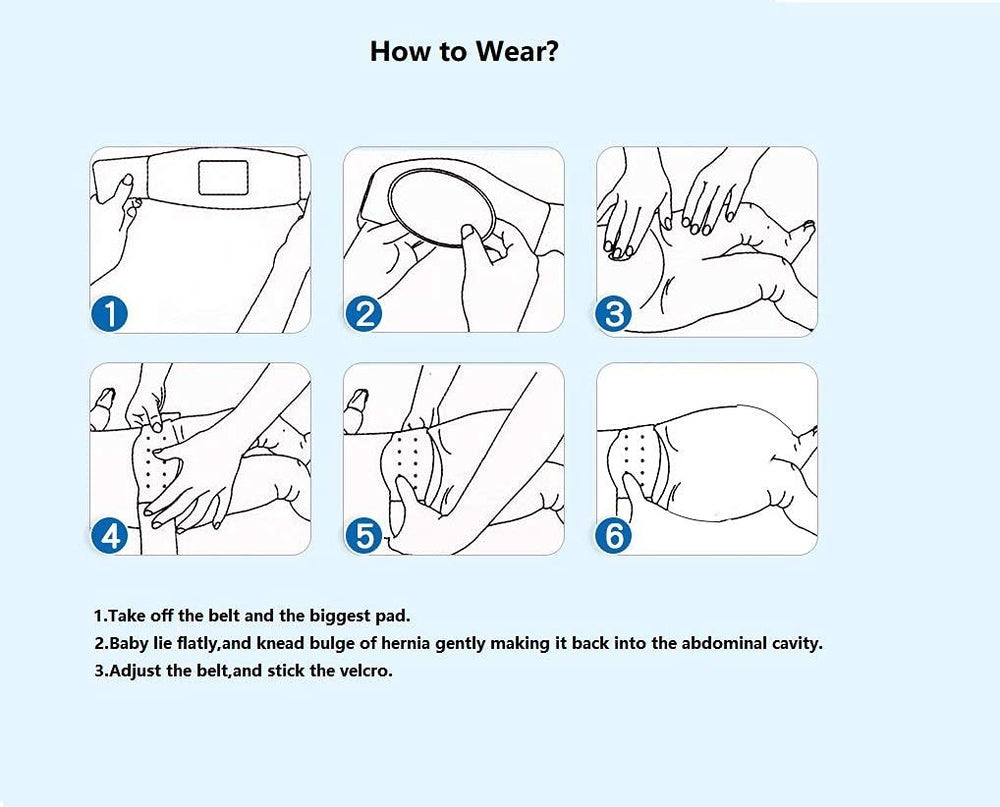 How to Wear?

1

2

3

4

5

6

1.Take off the belt and the biggest pad.
2.Baby lie flatly,and knead bulge of hernia gently making it back into the abdominal cavity.
3.Adjust the belt,and stick the velcro.