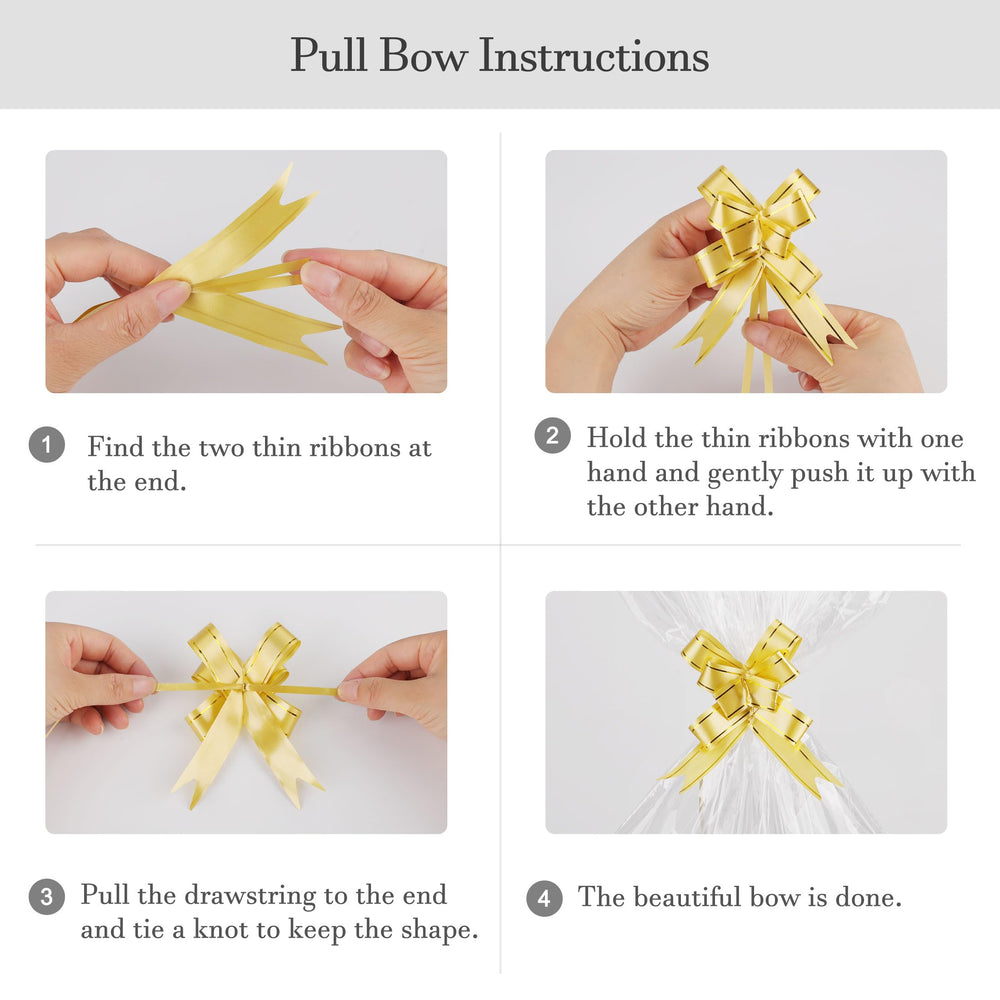 Pull Bow Instructions

1 Find the two thin ribbons at the end.

2 Hold the thin ribbons with one hand and gently push it up with the other hand.

3 Pull the drawstring to the end and tie a knot to keep the shape.

4 The beautiful bow is done.