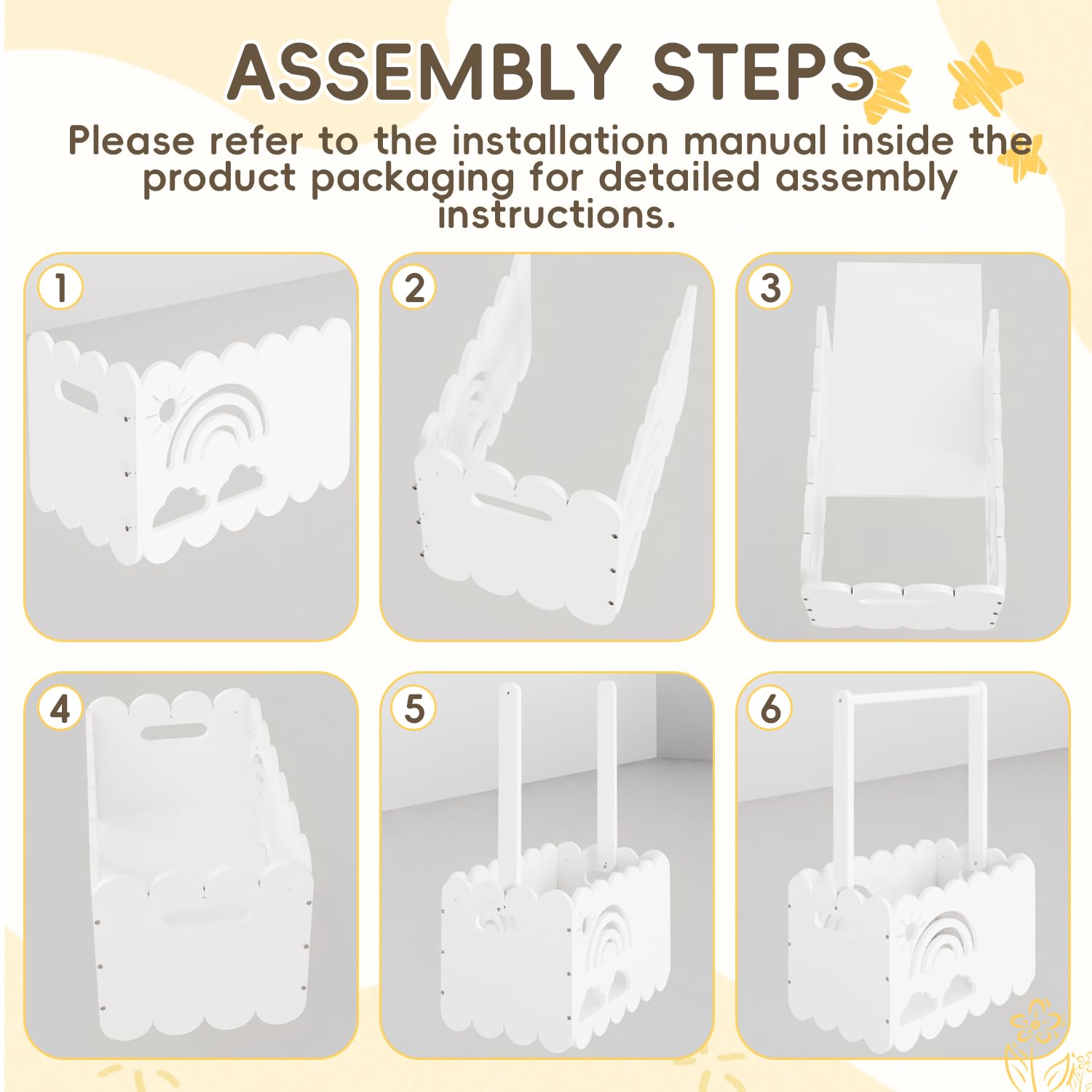 ASSEMBLY STEPS

Please refer to the installation manual inside the product packaging for detailed assembly instructions.

1

2

3

4

5

6