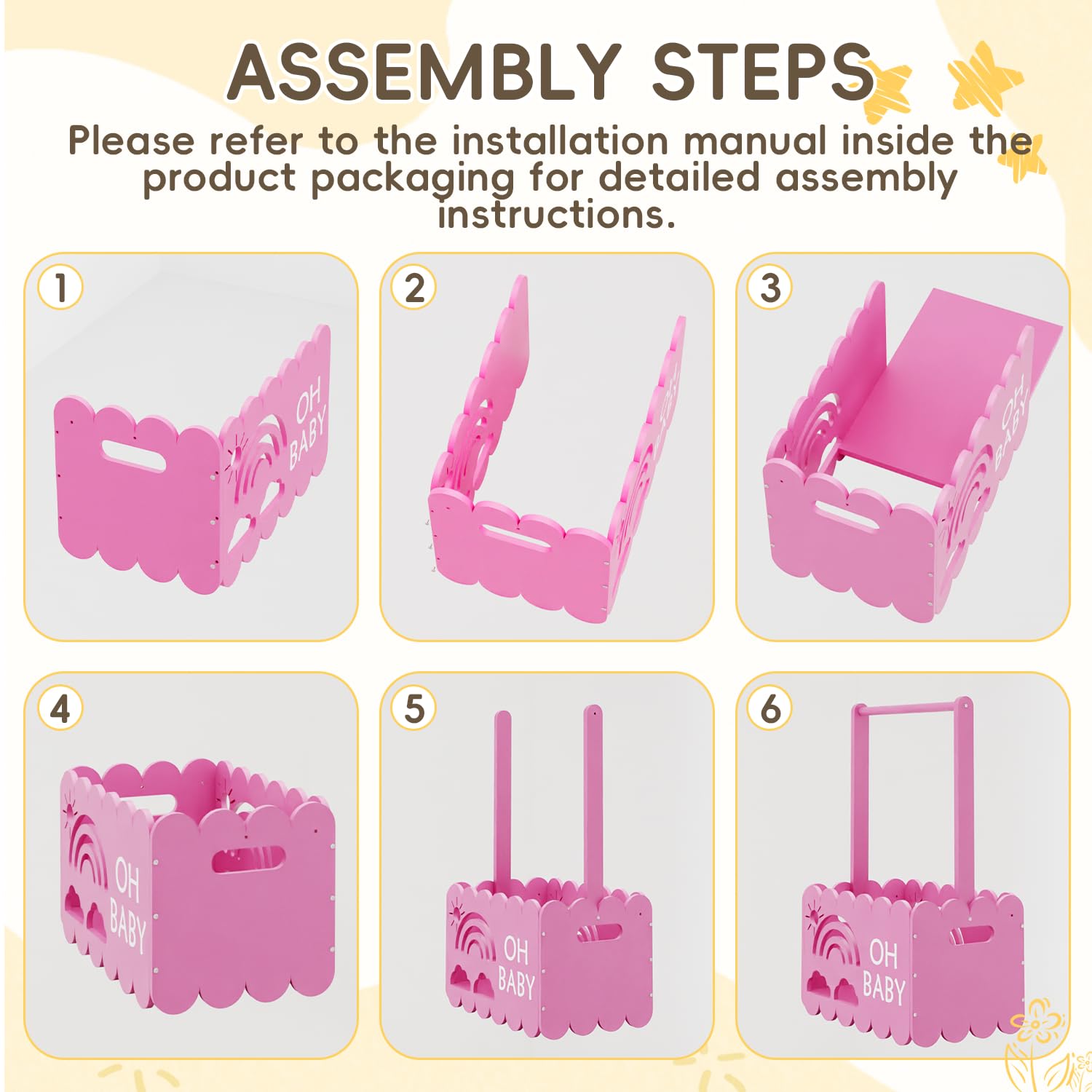 ASSEMBLY STEPS

Please refer to the installation manual inside the product packaging for detailed assembly instructions.

1

OH BABY

2

3

OH BABY

4

OH BABY

5

OH BABY

6

OH BABY