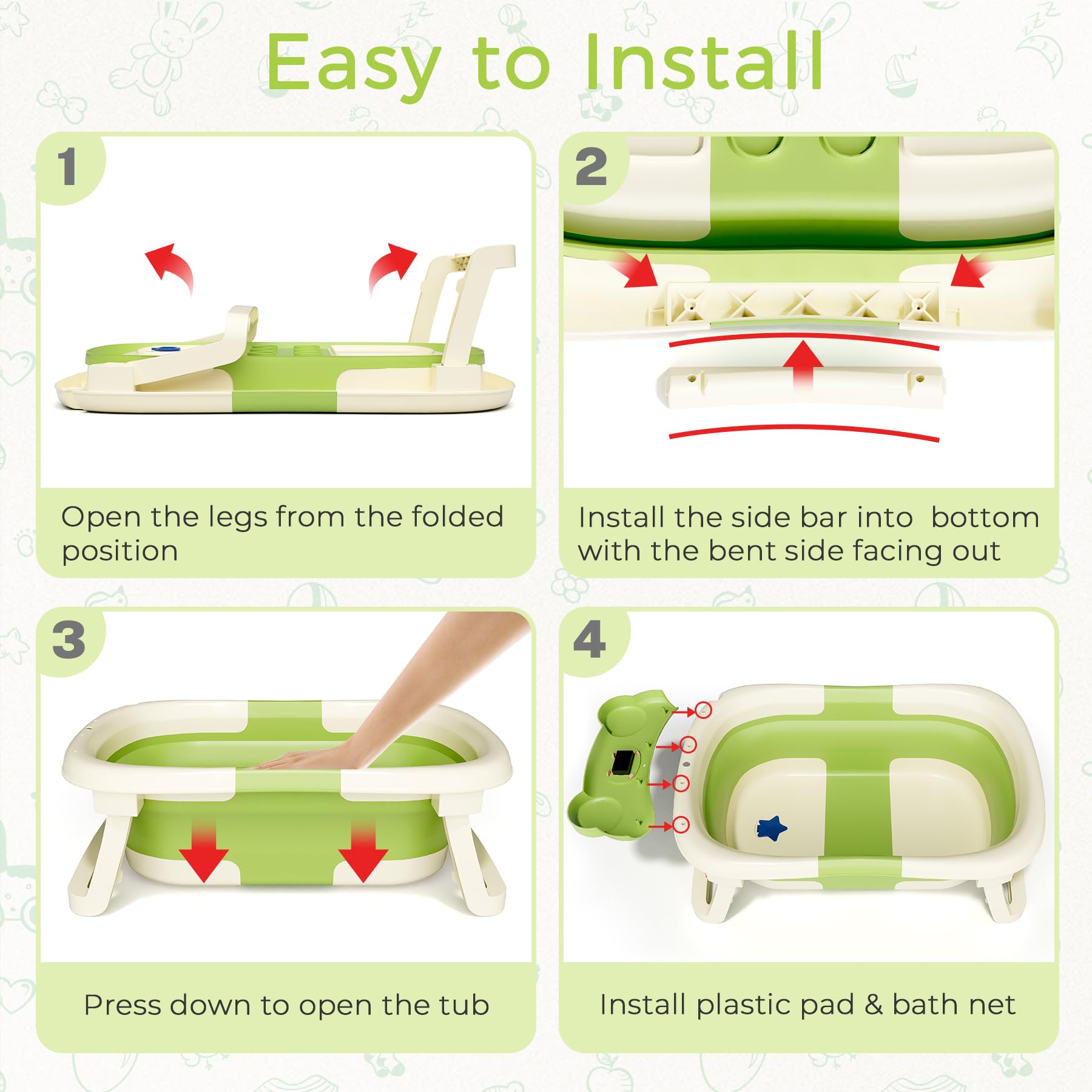 Easy to Install

1

Open the legs from the folded position

2

Install the side bar into bottom with the bent side facing out

3

Press down to open the tub

4

Install plastic pad & bath net