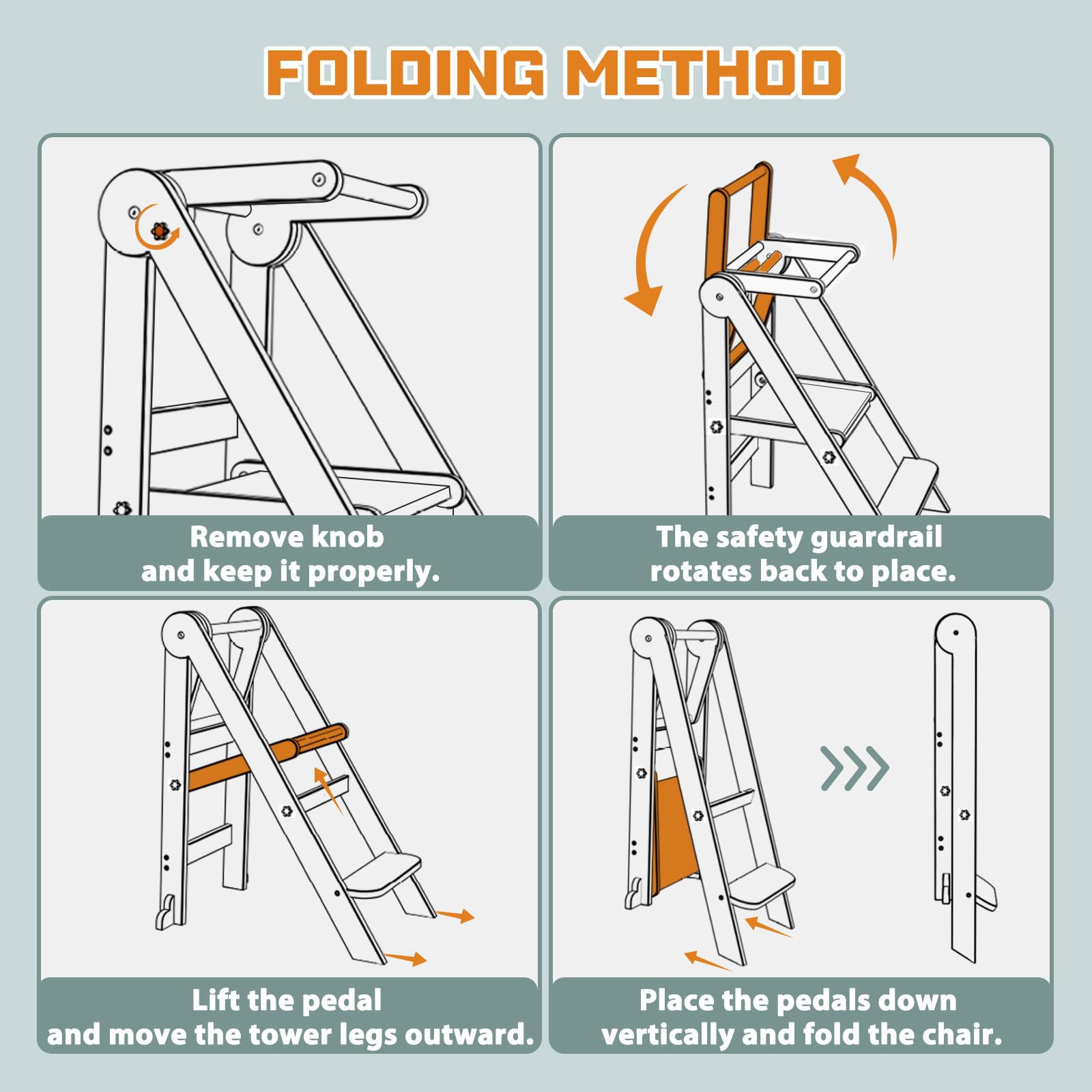 FOLDING METHOD

Remove knob
and keep it properly.

The safety guardrail
rotates back to place.

Lift the pedal
and move the tower legs outward.

Place the pedals down
vertically and fold the chair.