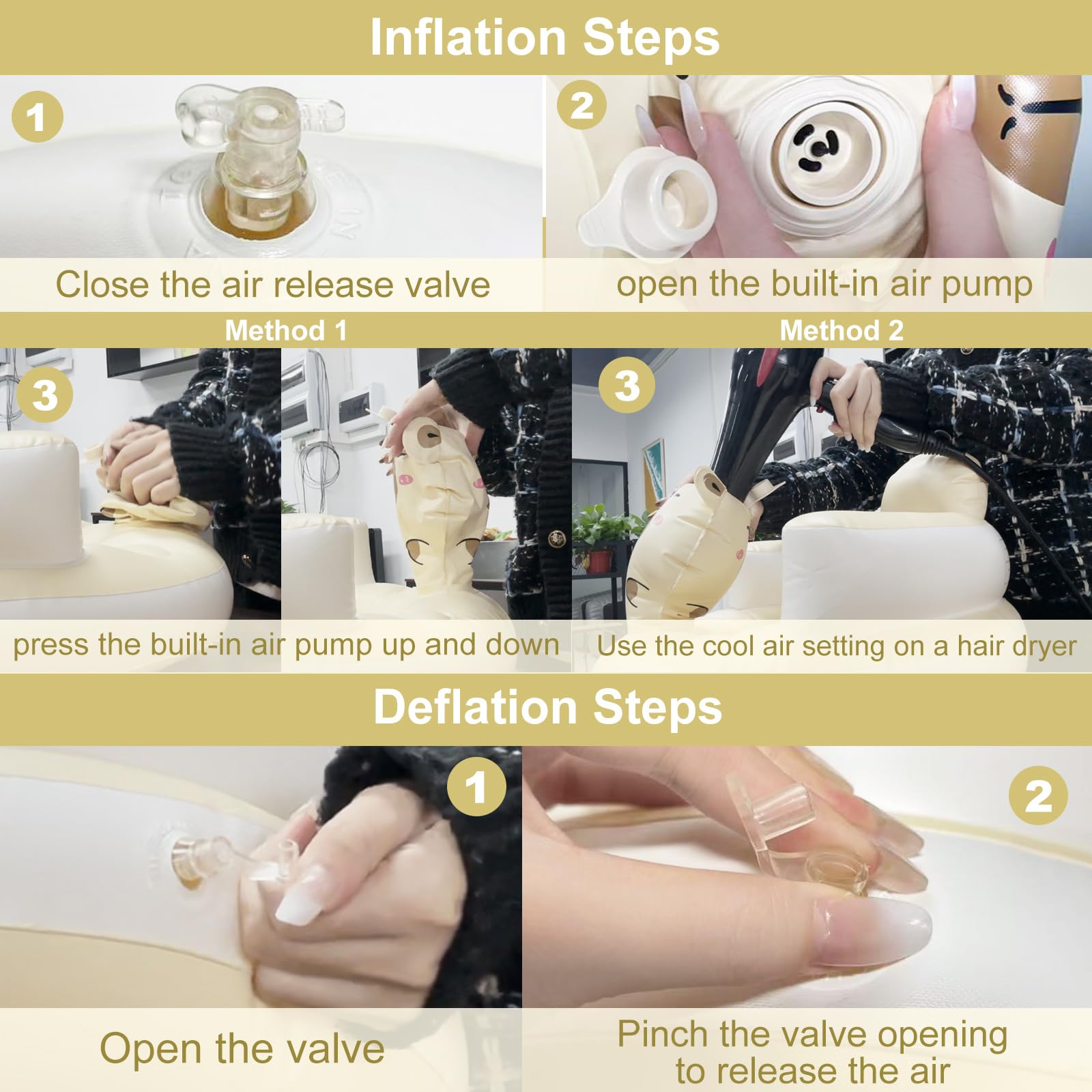 Inflation Steps

1

Close the air release valve

2

open the built-in air pump

Method 1

3

press the built-in air pump up and down

Method 2

3

Use the cool air setting on a hair dryer

Deflation Steps

1

Open the valve

2

Pinch the valve opening to release the air