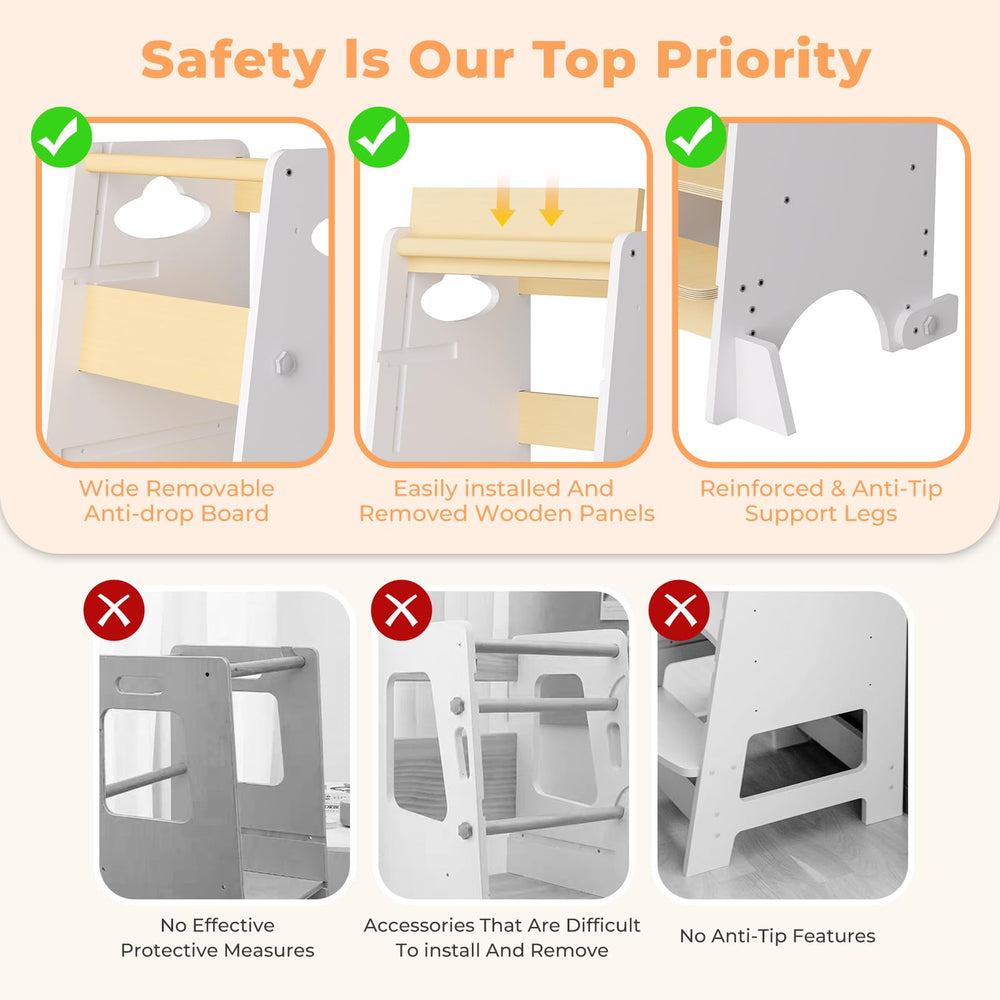 Safety Is Our Top Priority

Wide Removable Anti-drop Board

Easily installed And Removed Wooden Panels

Reinforced & Anti-Tip Support Legs

No Effective Protective Measures

Accessories That Are Difficult To install And Remove

No Anti-Tip Features