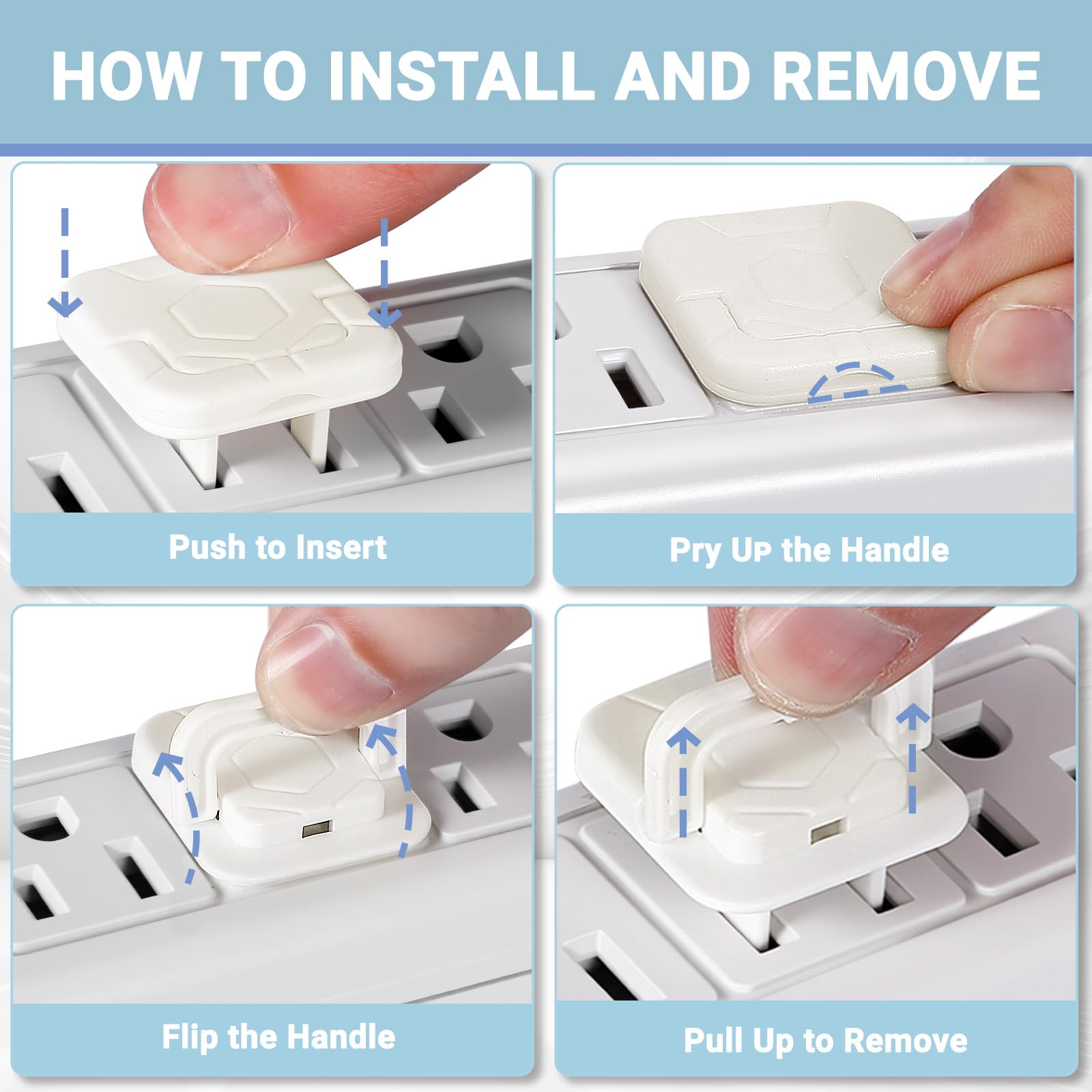 HOW TO INSTALL AND REMOVE

Push to Insert

Pry Up the Handle

Flip the Handle

Pull Up to Remove