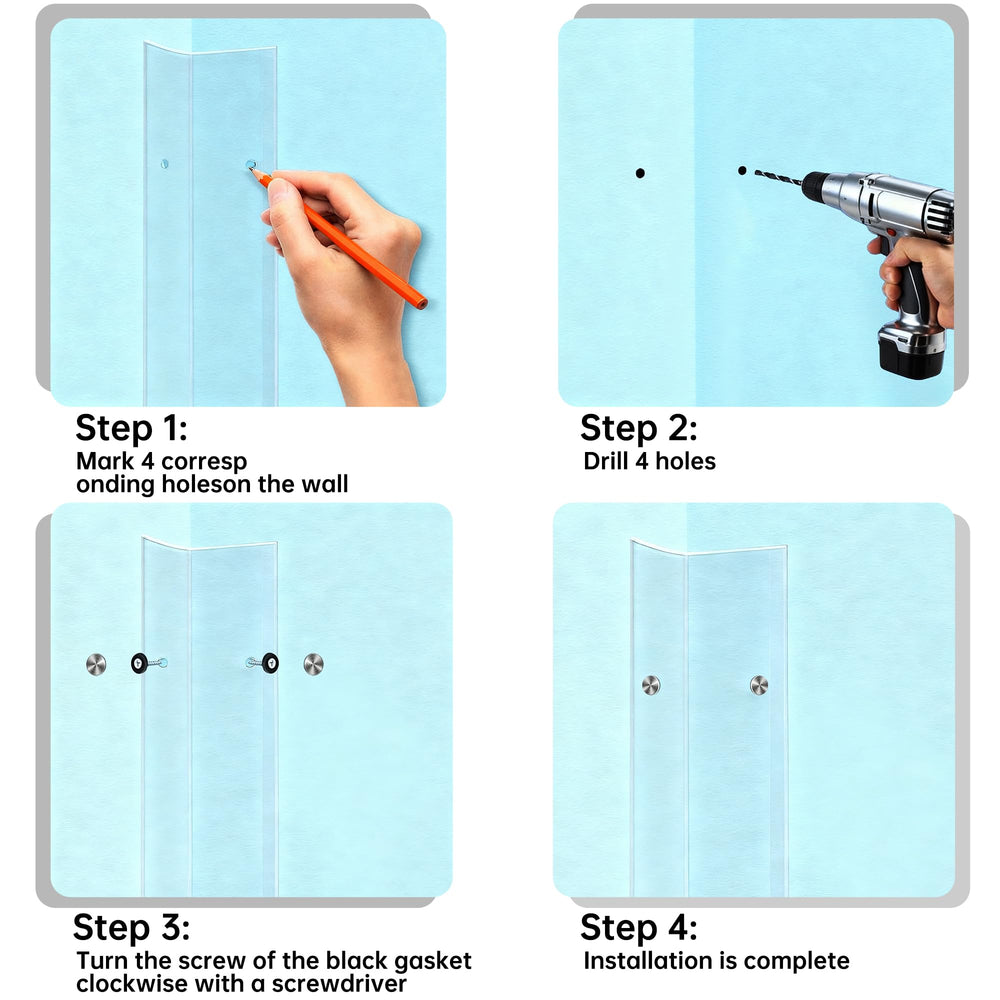 Step 1:
Mark 4 corresp
onding holeson the wall

Step 2:
Drill 4 holes

Step 3:
Turn the screw of the black gasket clockwise with a screwdriver

Step 4:
Installation is complete