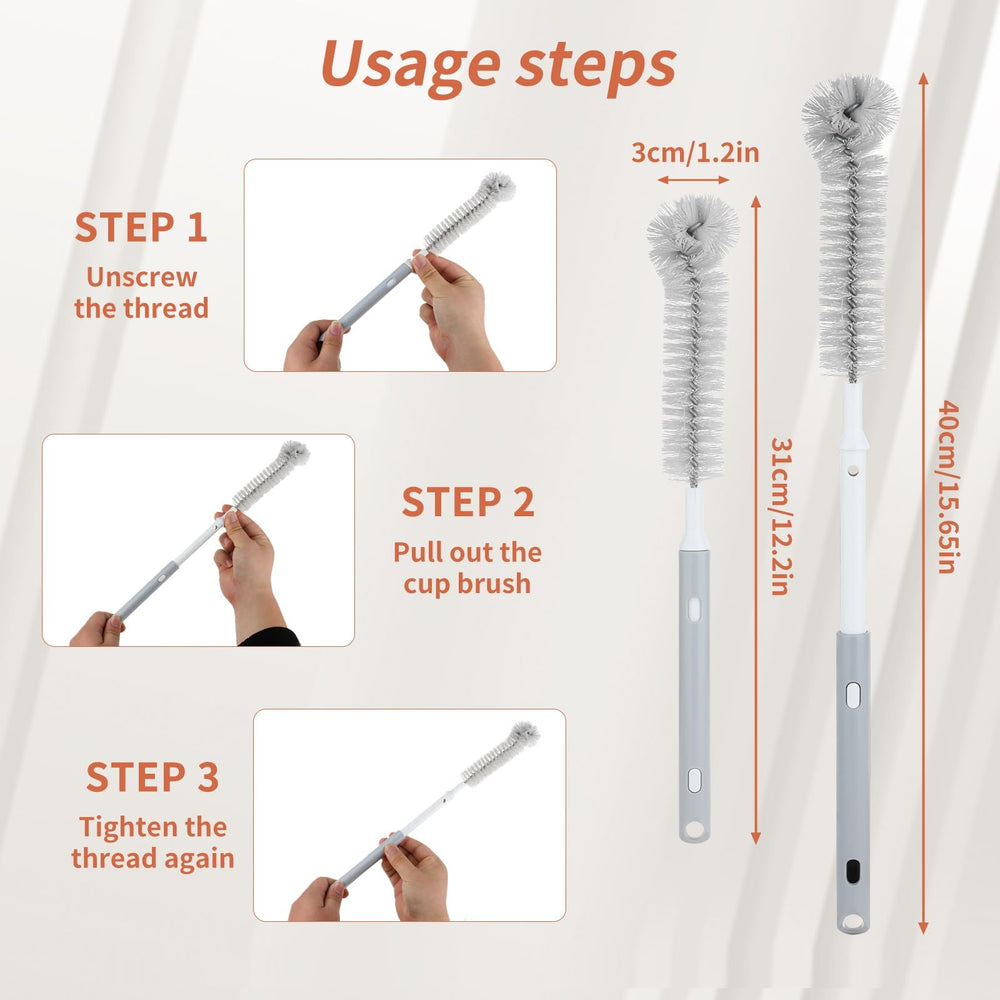 Usage steps

STEP 1
Unscrew the thread

STEP 2
Pull out the cup brush

STEP 3
Tighten the thread again

3cm/1.2in

31cm/12.2in

40cm/15.65in