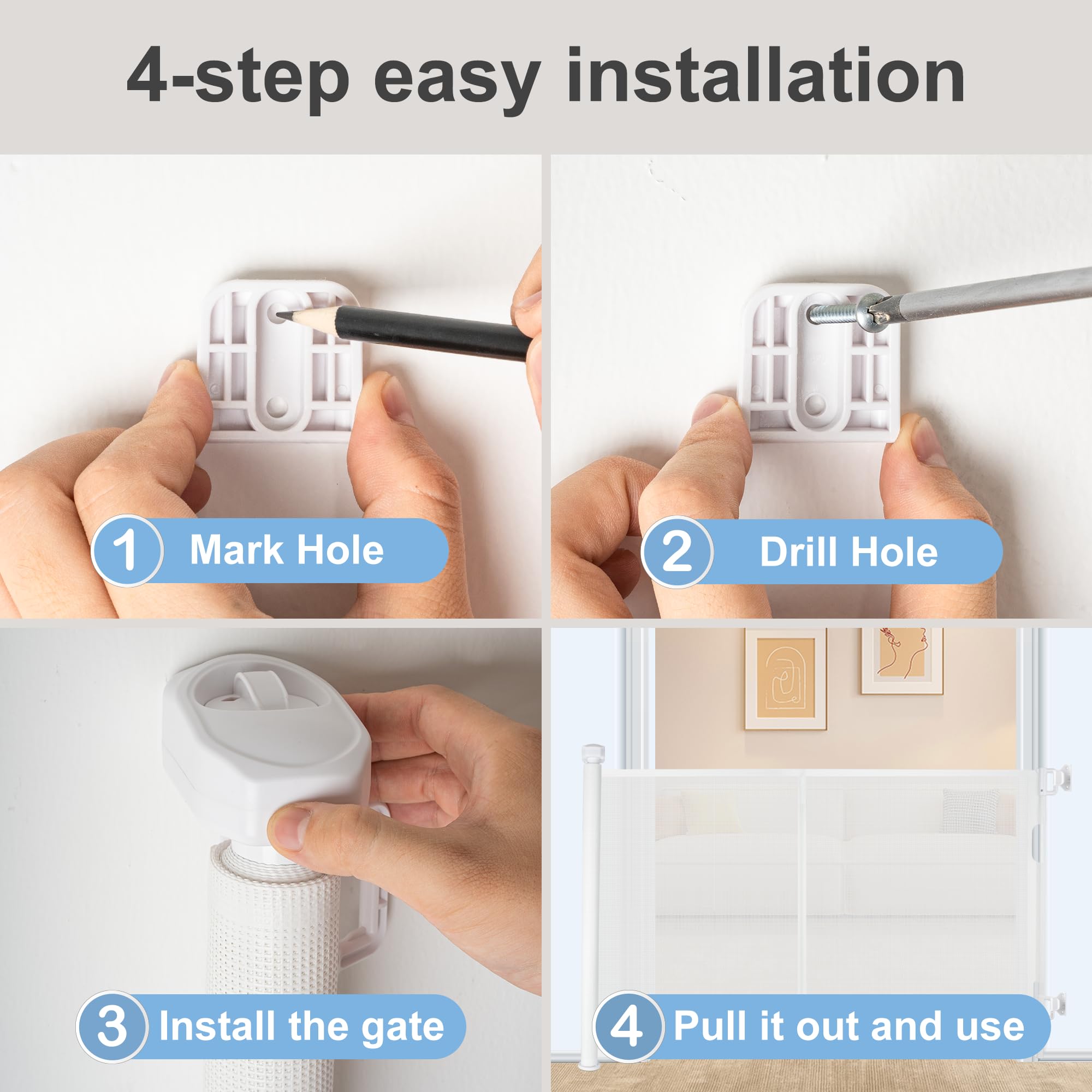 4-step easy installation

1 Mark Hole

2 Drill Hole

3 Install the gate

4 Pull it out and use