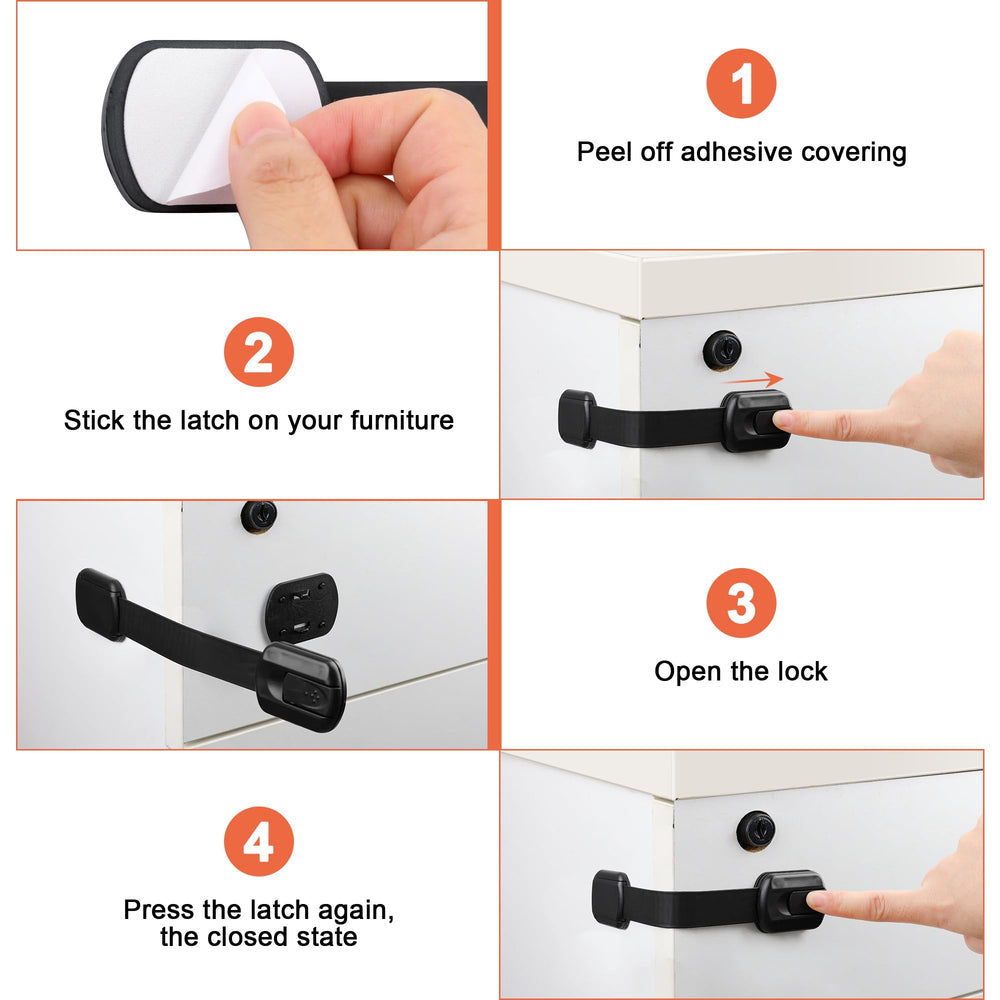 1
Peel off adhesive covering

2
Stick the latch on your furniture

3
Open the lock

4
Press the latch again, the closed state